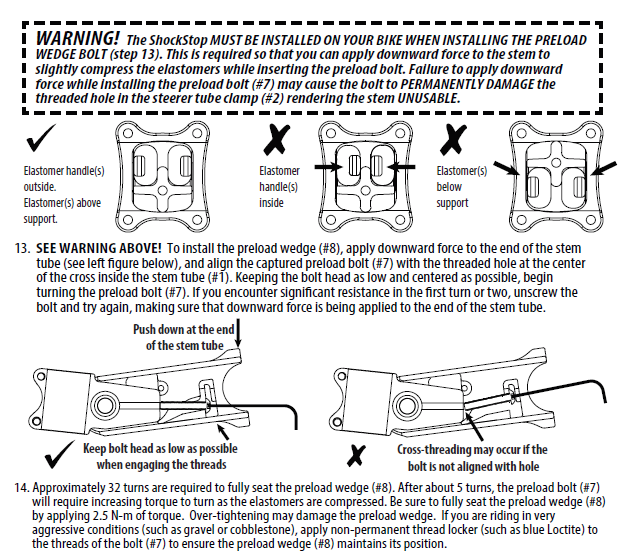 WARNING! The ShockStop MUST BE INSTALLED ON YOUR BIKE WHEN INSTALLING THE PRELOAD WEDGE BOLT (step 13). This is required so that you can apply downward force to the stem to slightly compress the elastomers while inserting the preload bolt. Failure to apply downward force while installing the preload bolt (#7) may cause the bolt to PERMANENTLY DAMAGE the threaded hole in the steerer tube clamp (#2) rendering the stem UNUSABLE.

Elastomer handle(s) outside. Elastomer(s) above support.

Elastomer handle(s) inside

Elastomer(s) below support

13. SEE WARNING ABOVE! To install the preload wedge (#8), apply downward force to the end of the stem tube (see left figure below), and align the captured preload bolt (#7) with the threaded hole at the center of the cross inside the stem tube (#1). Keeping the bolt head as low and centered as possible, begin turning the preload bolt (#7). If you encounter significant resistance in the first turn or two, unscrew the bolt and try again, making sure that downward force is being applied to the end of the stem tube.

Push down at the end of the stem tube

Keep bolt head as low as possible when engaging the threads

Cross-threading may occur if the bolt is not aligned with hole

14. Approximately 32 turns are required to fully seat the preload wedge (#8). After about 5 turns, the preload bolt (#7) will require increasing torque to turn as the elastomers are compressed. Be sure to fully seat the preload wedge (#8) by applying 2.5 N-m of torque. Over-tightening may damage the preload wedge. If you are riding in very aggressive conditions (such as gravel or cobblestone), apply non-permanent thread locker (such as blue Loctite) to the threads of the bolt (#7) to ensure the preload wedge (#8) maintains its position.