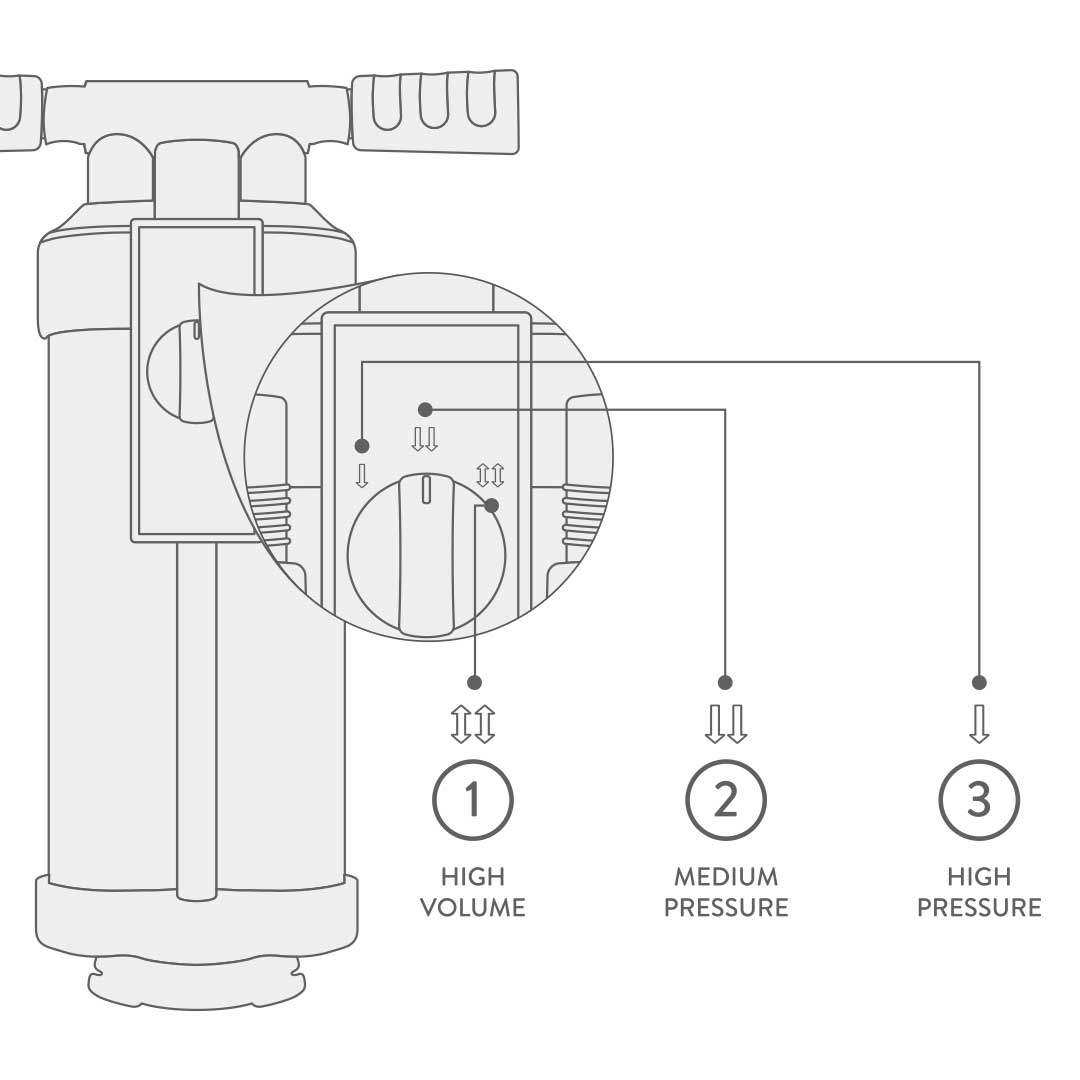 1

HIGH VOLUME

2

MEDIUM PRESSURE

3

HIGH PRESSURE