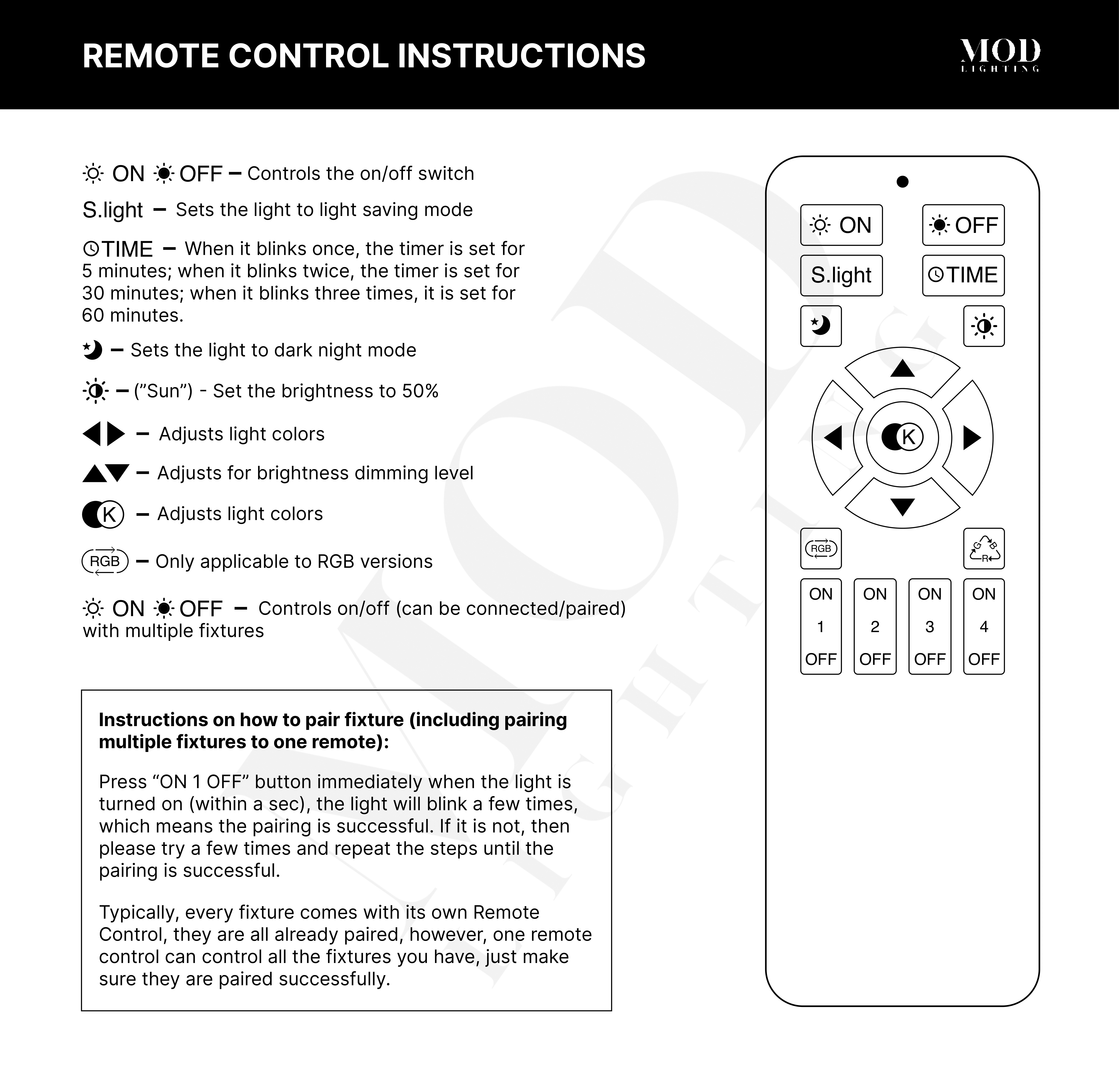 REMOTE CONTROL INSTRUCTIONS

MOD
LIGHTING

ON OFF – Controls the on/off switch

S.light – Sets the light to light saving mode

TIME – When it blinks once, the timer is set for 5 minutes; when it blinks twice, the timer is set for 30 minutes; when it blinks three times, it is set for 60 minutes.

– Sets the light to dark night mode

– ("Sun") - Set the brightness to 50%

– Adjusts light colors

– Adjusts for brightness dimming level

K – Adjusts light colors

RGB – Only applicable to RGB versions

ON OFF – Controls on/off (can be connected/paired) with multiple fixtures

**Instructions on how to pair fixture (including pairing multiple fixtures to one remote):**

Press "ON 1 OFF" button immediately when the light is turned on (within a sec), the light will blink a few times, which means the pairing is successful. If it is not, then please try a few times and repeat the steps until the pairing is successful.

Typically, every fixture comes with its own Remote Control, they are all already paired, however, one remote control can control all the fixtures you have, just make sure they are paired successfully.

ON
OFF
S.light
TIME
K
RGB
G B R
ON 1 OFF
ON 2 OFF
ON 3 OFF
ON 4 OFF