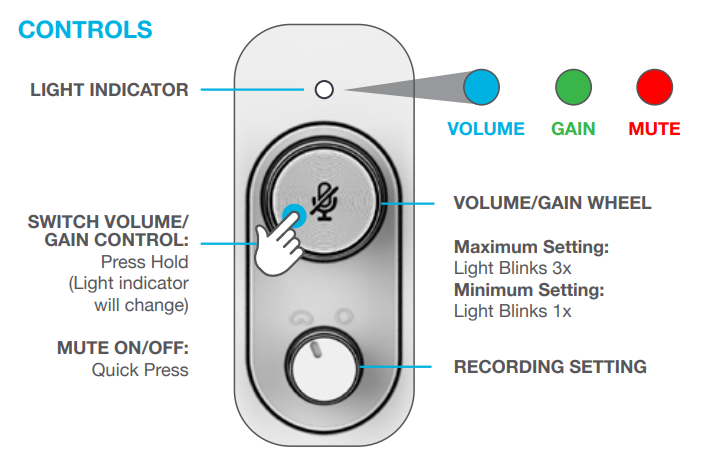 CONTROLS

LIGHT INDICATOR

VOLUME GAIN MUTE

SWITCH VOLUME/ GAIN CONTROL:
Press Hold
(Light indicator will change)

MUTE ON/OFF:
Quick Press

VOLUME/GAIN WHEEL

Maximum Setting:
Light Blinks 3x
Minimum Setting:
Light Blinks 1x

RECORDING SETTING