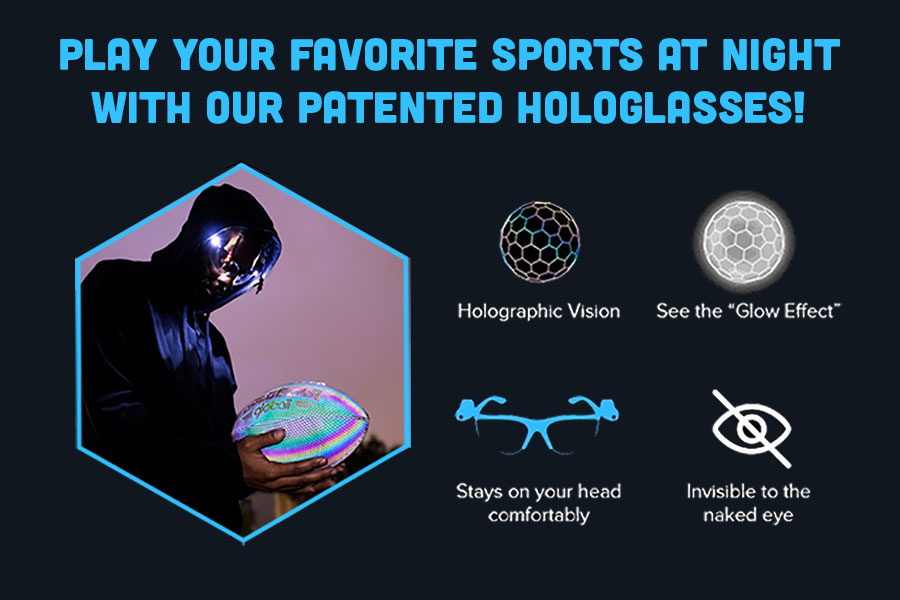 PLAY YOUR FAVORITE SPORTS AT NIGHT WITH OUR PATENTED HOLOGLASSES!

Holographic Vision

See the "Glow Effect"

Stays on your head comfortably

Invisible to the naked eye