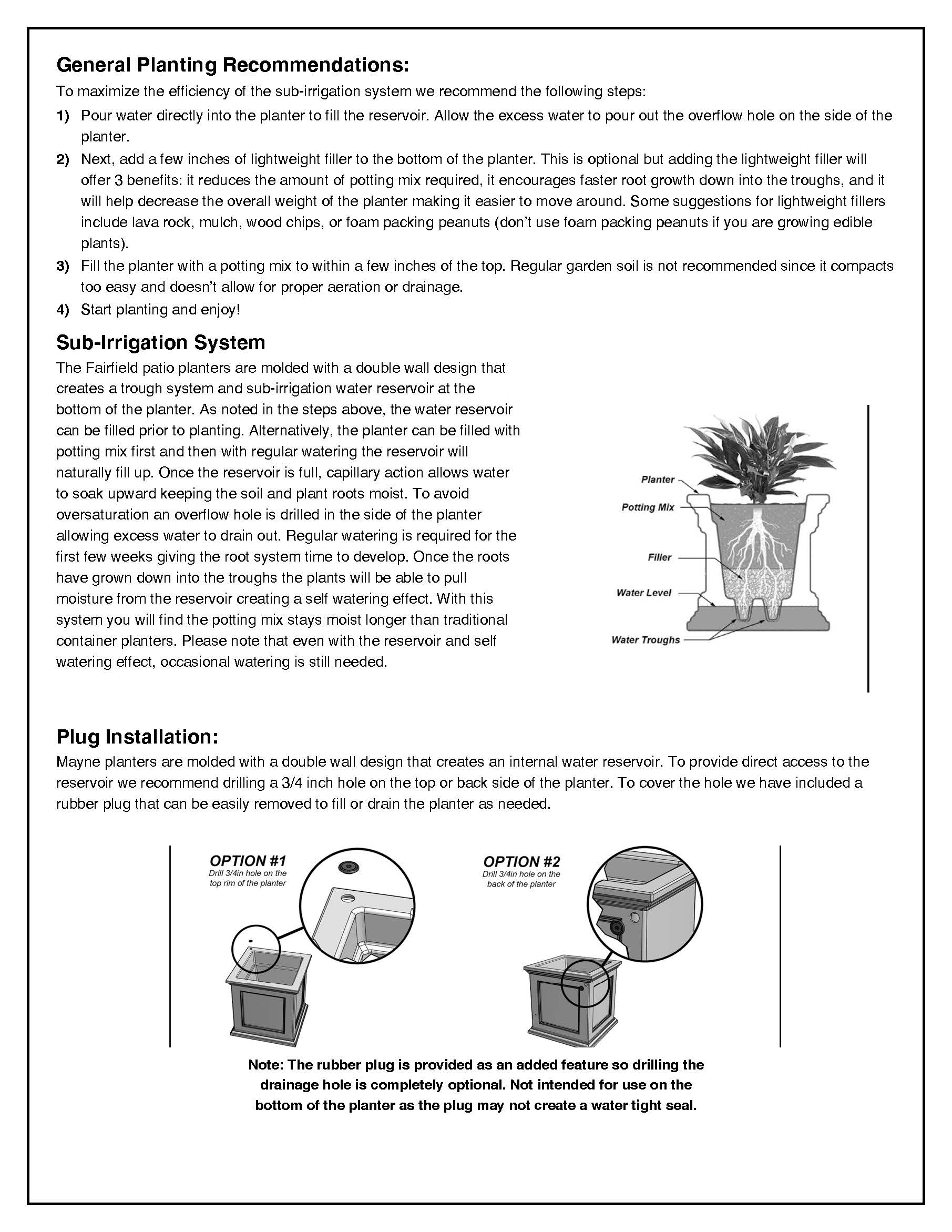 General Planting Recommendations:

To maximize the efficiency of the sub-irrigation system we recommend the following steps:

1) Pour water directly into the planter to fill the reservoir. Allow the excess water to pour out the overflow hole on the side of the planter.

2) Next, add a few inches of lightweight filler to the bottom of the planter. This is optional but adding the lightweight filler will offer 3 benefits: it reduces the amount of potting mix required, it encourages faster root growth down into the troughs, and it will help decrease the overall weight of the planter making it easier to move around. Some suggestions for lightweight fillers include lava rock, mulch, wood chips, or foam packing peanuts (don't use foam packing peanuts if you are growing edible plants).

3) Fill the planter with a potting mix to within a few inches of the top. Regular garden soil is not recommended since it compacts too easy and doesn't allow for proper aeration or drainage.

4) Start planting and enjoy!

Sub-Irrigation System

The Fairfield patio planters are molded with a double wall design that creates a trough system and sub-irrigation water reservoir at the bottom of the planter. As noted in the steps above, the water reservoir can be filled prior to planting. Alternatively, the planter can be filled with potting mix first and then with regular watering the reservoir will naturally fill up. Once the reservoir is full, capillary action allows water to soak upward keeping the soil and plant roots moist. To avoid oversaturation an overflow hole is drilled in the side of the planter allowing excess water to drain out. Regular watering is required for the first few weeks giving the root system time to develop. Once the roots have grown down into the troughs the plants will be able to pull moisture from the reservoir creating a self watering effect. With this system you will find the potting mix stays moist longer than traditional container planters. Please note that even with the reservoir and self watering effect, occasional watering is still needed.

Planter
Potting Mix
Filler
Water Level
Water Troughs

Plug Installation:

Mayne planters are molded with a double wall design that creates an internal water reservoir. To provide direct access to the reservoir we recommend drilling a 3/4 inch hole on the top or back side of the planter. To cover the hole we have included a rubber plug that can be easily removed to fill or drain the planter as needed.

OPTION #1
Drill 3/4in hole on the top rim of the planter

OPTION #2
Drill 3/4in hole on the back of the planter

Note: The rubber plug is provided as an added feature so drilling the drainage hole is completely optional. Not intended for use on the bottom of the planter as the plug may not create a water tight seal.