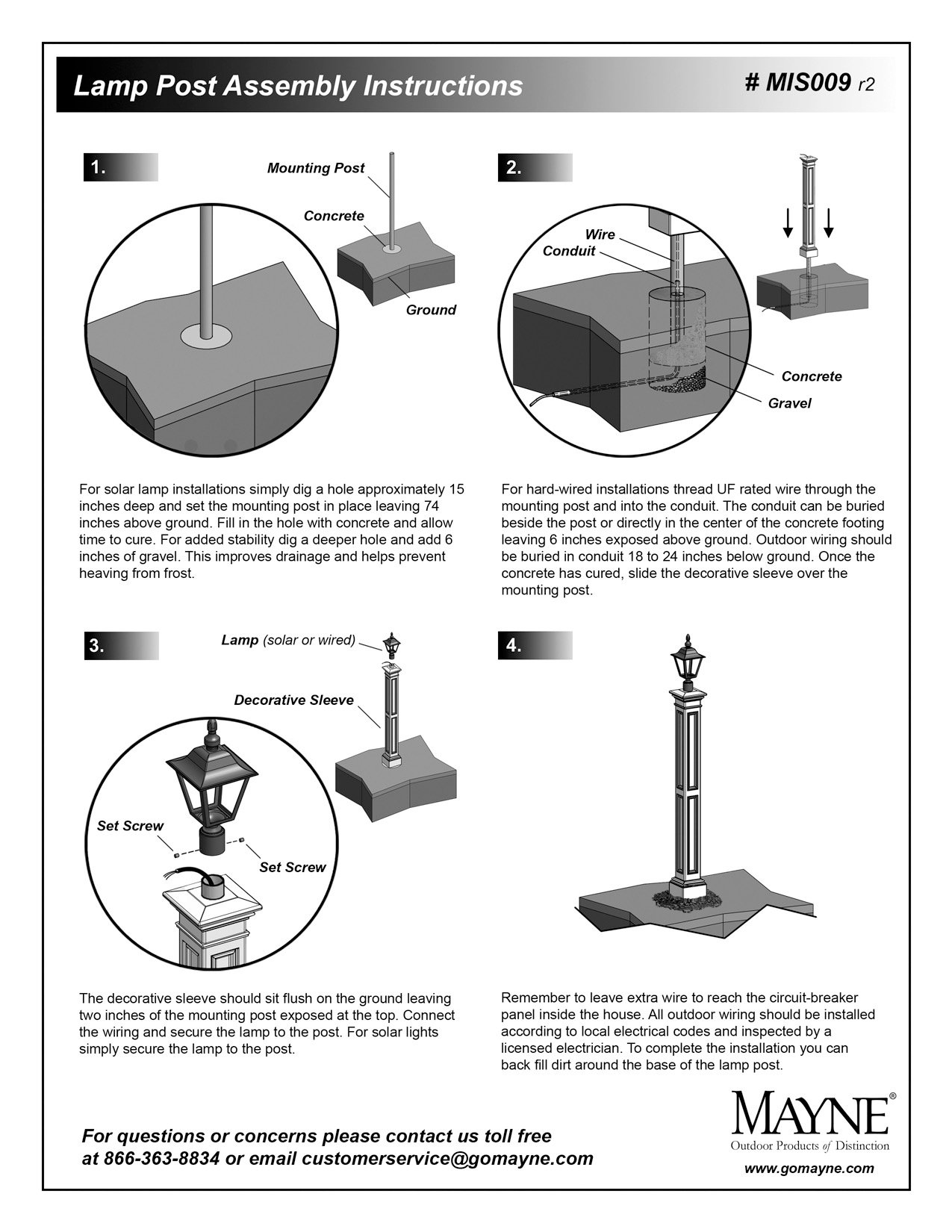 Lamp Post Assembly Instructions

# MIS009 r2

1.

Mounting Post

Concrete

Ground

For solar lamp installations simply dig a hole approximately 15 inches deep and set the mounting post in place leaving 74 inches above ground. Fill in the hole with concrete and allow time to cure. For added stability dig a deeper hole and add 6 inches of gravel. This improves drainage and helps prevent heaving from frost.

2.

Wire

Conduit

Concrete

Gravel

For hard-wired installations thread UF rated wire through the mounting post and into the conduit. The conduit can be buried beside the post or directly in the center of the concrete footing leaving 6 inches exposed above ground. Outdoor wiring should be buried in conduit 18 to 24 inches below ground. Once the concrete has cured, slide the decorative sleeve over the mounting post.

3.

Lamp (solar or wired)

Decorative Sleeve

Set Screw

Set Screw

The decorative sleeve should sit flush on the ground leaving two inches of the mounting post exposed at the top. Connect the wiring and secure the lamp to the post. For solar lights simply secure the lamp to the post.

4.

Remember to leave extra wire to reach the circuit-breaker panel inside the house. All outdoor wiring should be installed according to local electrical codes and inspected by a licensed electrician. To complete the installation you can back fill dirt around the base of the lamp post.

For questions or concerns please contact us toll free at 866-363-8834 or email customerservice@gomayne.com

MAYNE®
Outdoor Products of Distinction
www.gomayne.com