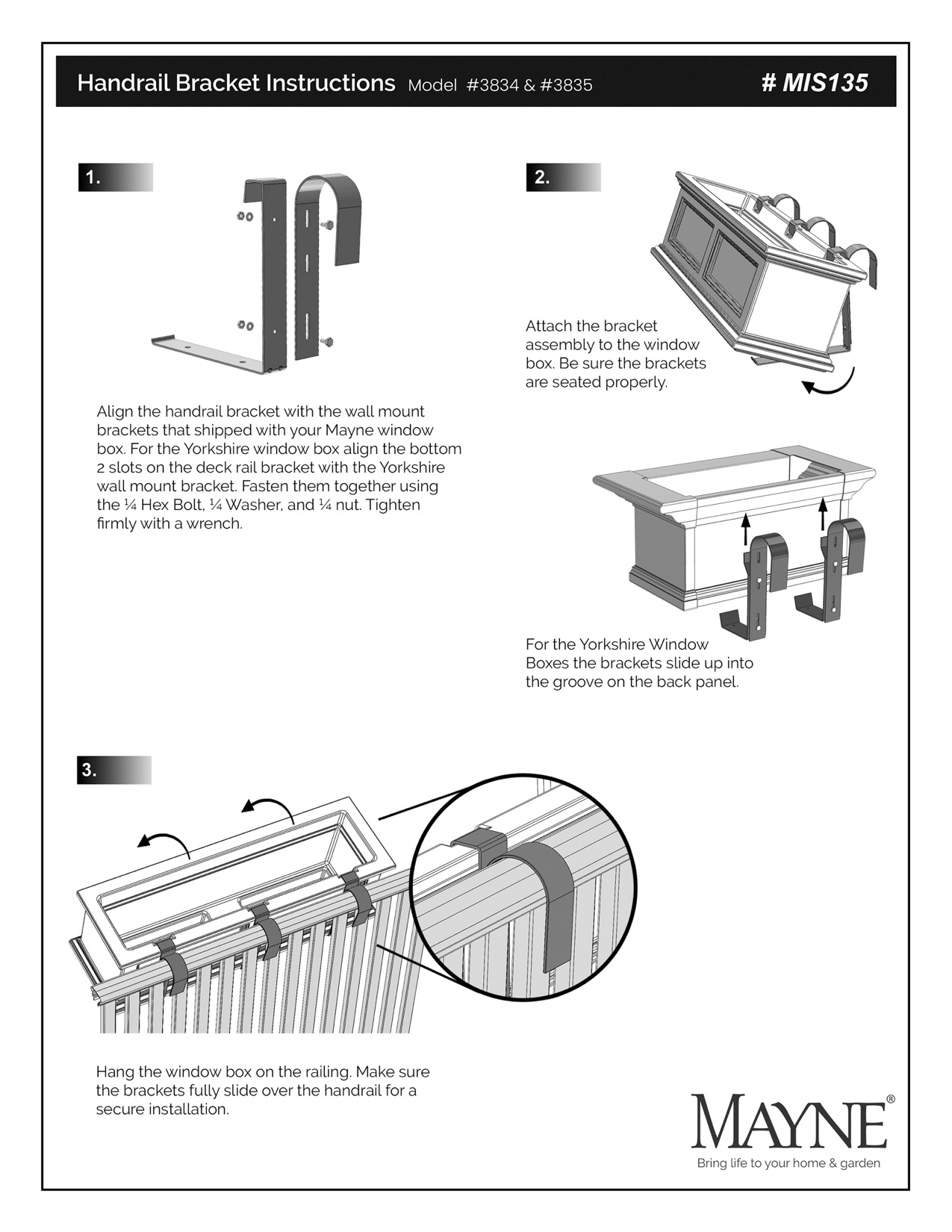 Handrail Bracket Instructions Model #3834 & #3835 # MIS135

1.

Align the handrail bracket with the wall mount brackets that shipped with your Mayne window box. For the Yorkshire window box align the bottom 2 slots on the deck rail bracket with the Yorkshire wall mount bracket. Fasten them together using the ¼ Hex Bolt, ¼ Washer, and ¼ nut. Tighten firmly with a wrench.

2.

Attach the bracket assembly to the window box. Be sure the brackets are seated properly.

For the Yorkshire Window Boxes the brackets slide up into the groove on the back panel.

3.

Hang the window box on the railing. Make sure the brackets fully slide over the handrail for a secure installation.

MAYNE®
Bring life to your home & garden