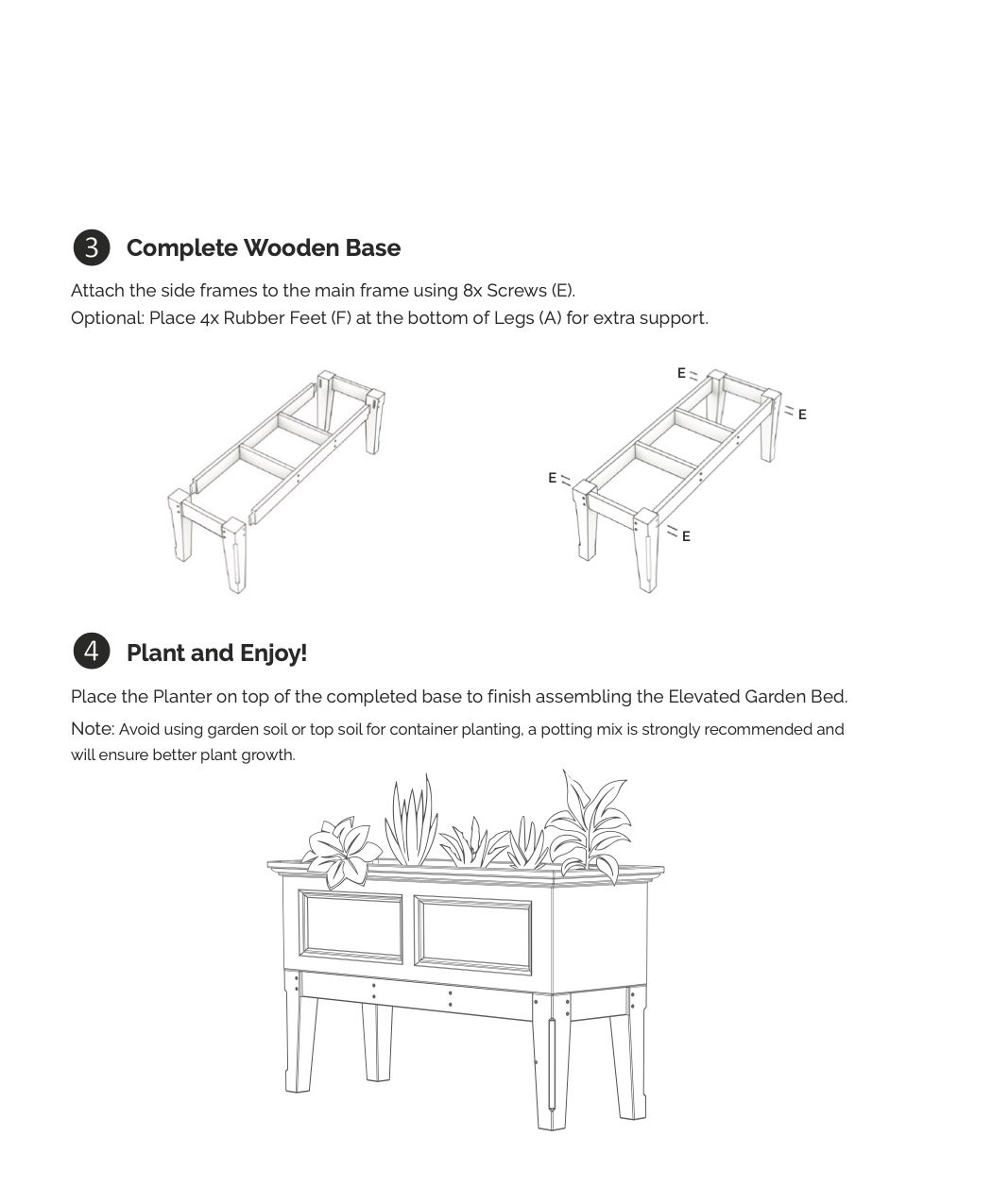 3 Complete Wooden Base

Attach the side frames to the main frame using 8x Screws (E).
Optional: Place 4x Rubber Feet (F) at the bottom of Legs (A) for extra support.

E
E
E
E

4 Plant and Enjoy!

Place the Planter on top of the completed base to finish assembling the Elevated Garden Bed.

Note: Avoid using garden soil or top soil for container planting, a potting mix is strongly recommended and will ensure better plant growth.