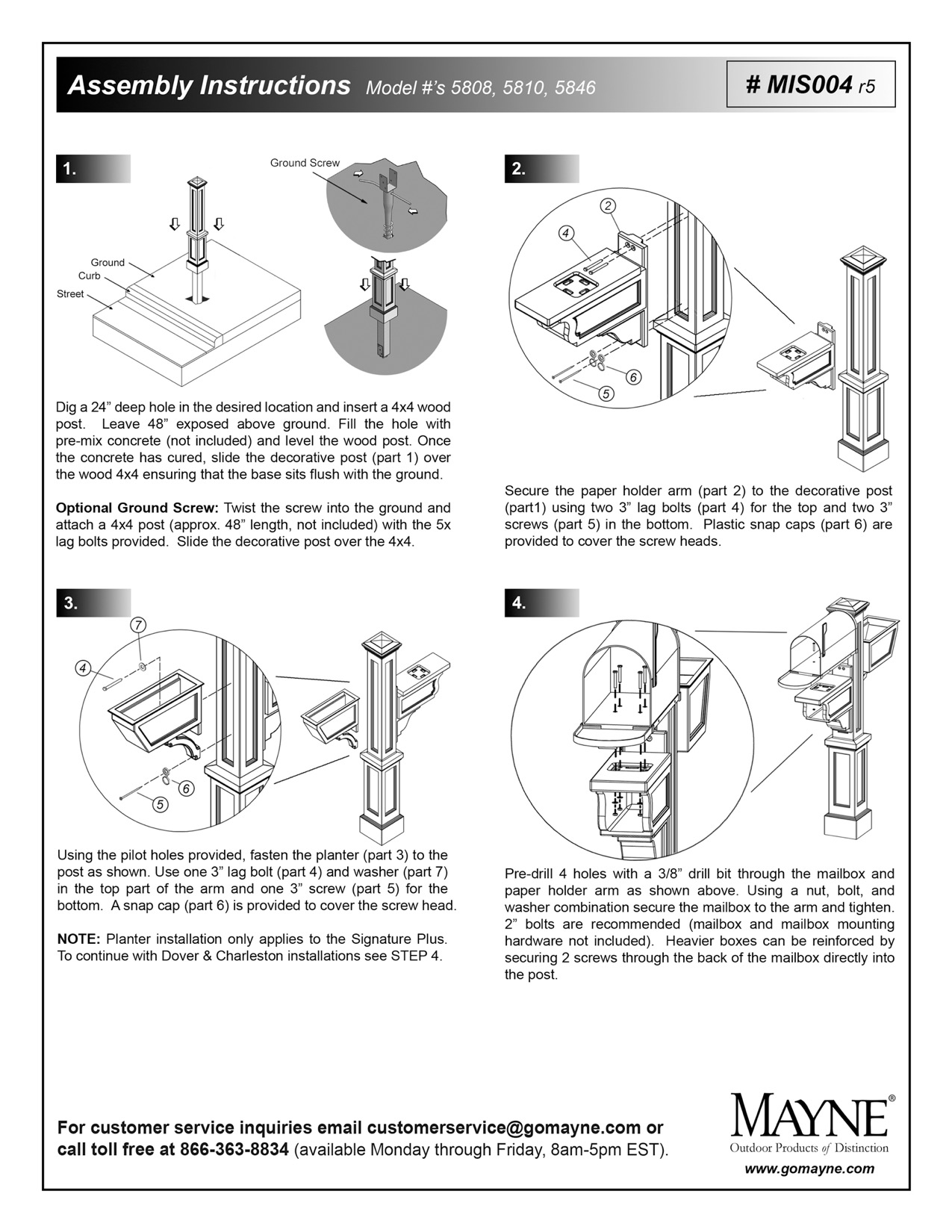 Assembly Instructions Model #'s 5808, 5810, 5846

# MIS004 r5

1.

Ground Screw

Ground

Curb

Street

Dig a 24" deep hole in the desired location and insert a 4x4 wood post. Leave 48" exposed above ground. Fill the hole with pre-mix concrete (not included) and level the wood post. Once the concrete has cured, slide the decorative post (part 1) over the wood 4x4 ensuring that the base sits flush with the ground.

Optional Ground Screw: Twist the screw into the ground and attach a 4x4 post (approx. 48" length, not included) with the 5x lag bolts provided. Slide the decorative post over the 4x4.

2.

2

4

6

5

Secure the paper holder arm (part 2) to the decorative post (part1) using two 3" lag bolts (part 4) for the top and two 3" screws (part 5) in the bottom. Plastic snap caps (part 6) are provided to cover the screw heads.

3.

7

4

6

5

Using the pilot holes provided, fasten the planter (part 3) to the post as shown. Use one 3" lag bolt (part 4) and washer (part 7) in the top part of the arm and one 3" screw (part 5) for the bottom. A snap cap (part 6) is provided to cover the screw head.

NOTE: Planter installation only applies to the Signature Plus. To continue with Dover & Charleston installations see STEP 4.

4.

Pre-drill 4 holes with a 3/8" drill bit through the mailbox and paper holder arm as shown above. Using a nut, bolt, and washer combination secure the mailbox to the arm and tighten. 2" bolts are recommended (mailbox and mailbox mounting hardware not included). Heavier boxes can be reinforced by securing 2 screws through the back of the mailbox directly into the post.

For customer service inquiries email customerservice@gomayne.com or call toll free at 866-363-8834 (available Monday through Friday, 8am-5pm EST).

MAYNE®
Outdoor Products of Distinction
www.gomayne.com