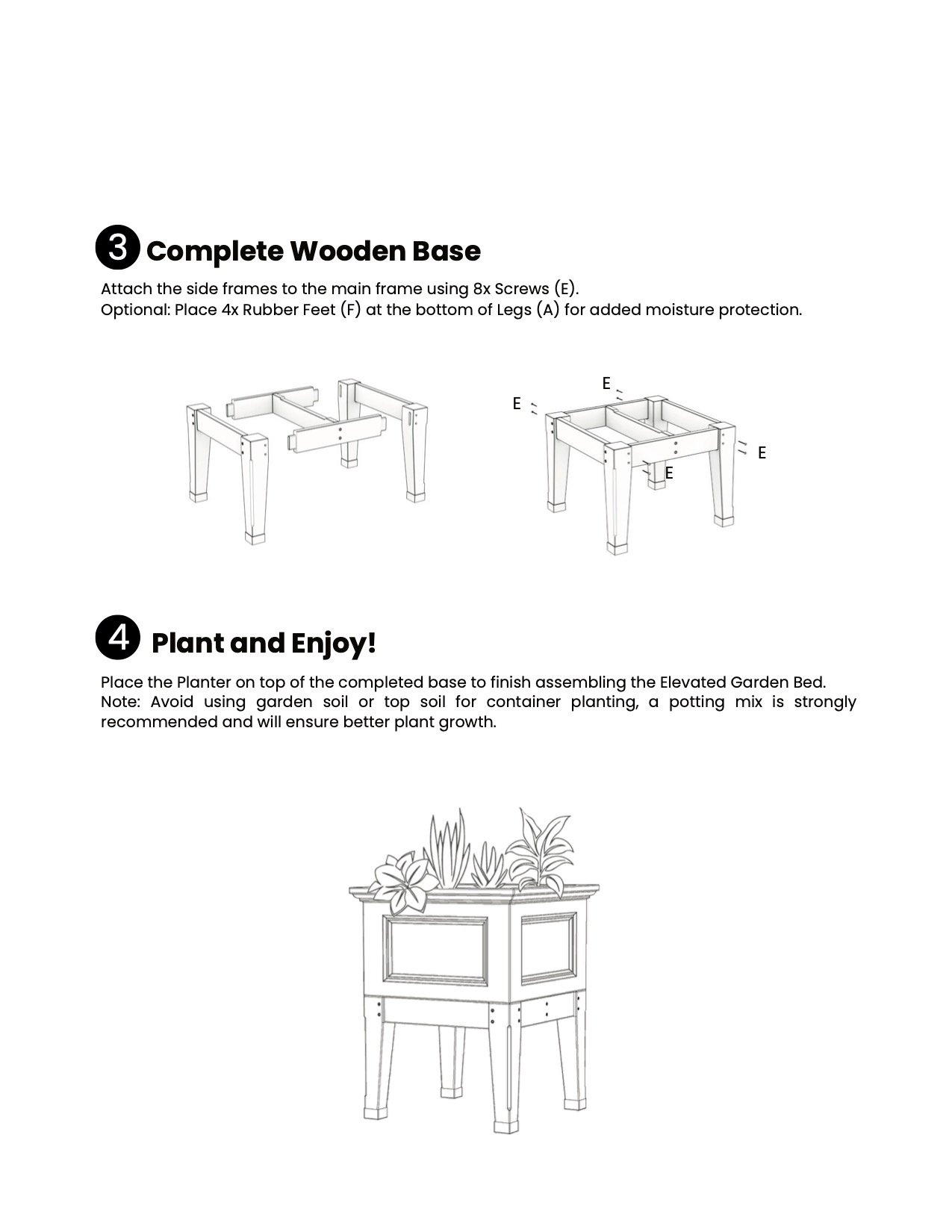 3 Complete Wooden Base

Attach the side frames to the main frame using 8x Screws (E).
Optional: Place 4x Rubber Feet (F) at the bottom of Legs (A) for added moisture protection.

E
E
E
E

4 Plant and Enjoy!

Place the Planter on top of the completed base to finish assembling the Elevated Garden Bed.
Note: Avoid using garden soil or top soil for container planting, a potting mix is strongly recommended and will ensure better plant growth.