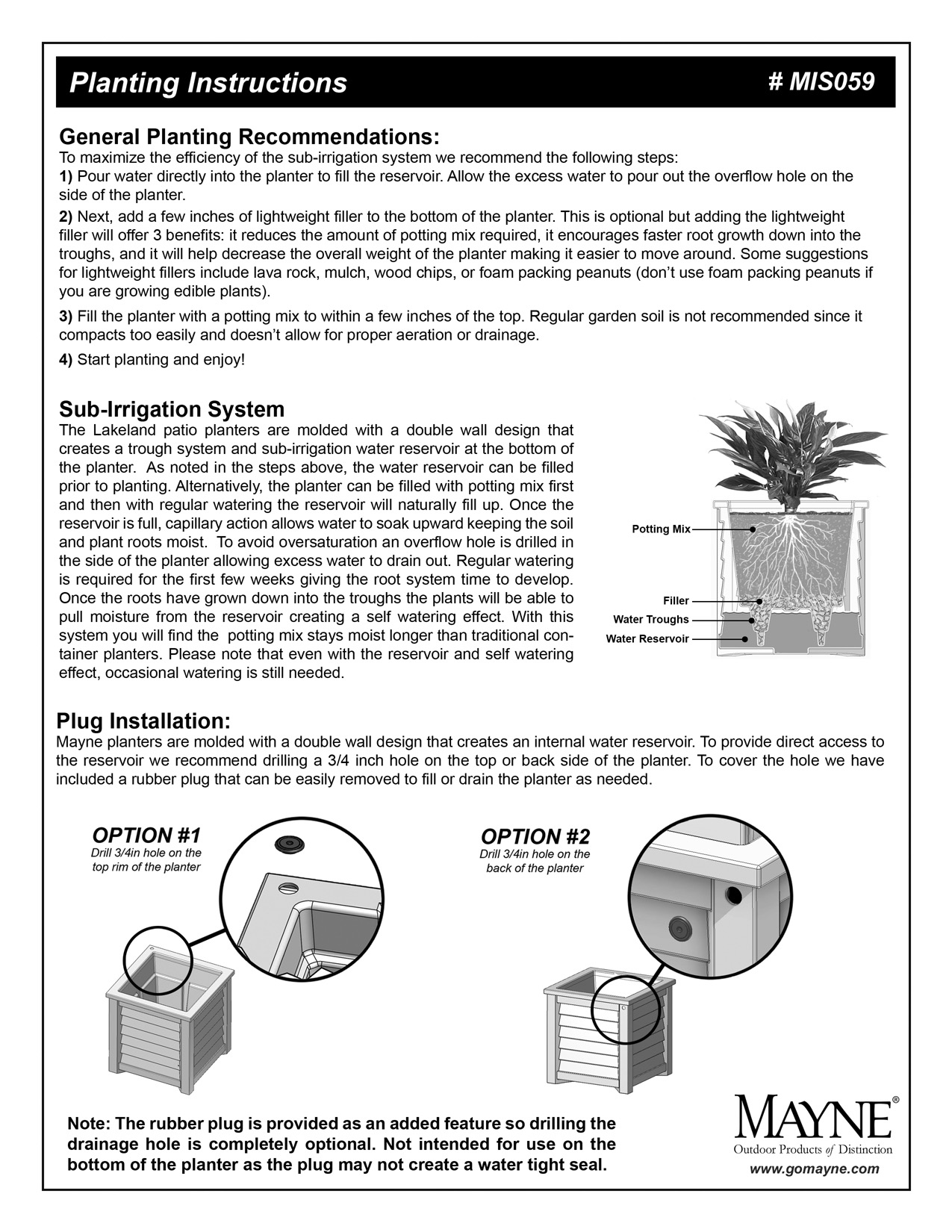 Planting Instructions # MIS059

General Planting Recommendations:
To maximize the efficiency of the sub-irrigation system we recommend the following steps:
1) Pour water directly into the planter to fill the reservoir. Allow the excess water to pour out the overflow hole on the side of the planter.
2) Next, add a few inches of lightweight filler to the bottom of the planter. This is optional but adding the lightweight filler will offer 3 benefits: it reduces the amount of potting mix required, it encourages faster root growth down into the troughs, and it will help decrease the overall weight of the planter making it easier to move around. Some suggestions for lightweight fillers include lava rock, mulch, wood chips, or foam packing peanuts (don't use foam packing peanuts if you are growing edible plants).
3) Fill the planter with a potting mix to within a few inches of the top. Regular garden soil is not recommended since it compacts too easily and doesn't allow for proper aeration or drainage.
4) Start planting and enjoy!

Sub-Irrigation System
The Lakeland patio planters are molded with a double wall design that creates a trough system and sub-irrigation water reservoir at the bottom of the planter. As noted in the steps above, the water reservoir can be filled prior to planting. Alternatively, the planter can be filled with potting mix first and then with regular watering the reservoir will naturally fill up. Once the reservoir is full, capillary action allows water to soak upward keeping the soil and plant roots moist. To avoid oversaturation an overflow hole is drilled in the side of the planter allowing excess water to drain out. Regular watering is required for the first few weeks giving the root system time to develop. Once the roots have grown down into the troughs the plants will be able to pull moisture from the reservoir creating a self watering effect. With this system you will find the potting mix stays moist longer than traditional container planters. Please note that even with the reservoir and self watering effect, occasional watering is still needed.

Potting Mix
Filler
Water Troughs
Water Reservoir

Plug Installation:
Mayne planters are molded with a double wall design that creates an internal water reservoir. To provide direct access to the reservoir we recommend drilling a 3/4 inch hole on the top or back side of the planter. To cover the hole we have included a rubber plug that can be easily removed to fill or drain the planter as needed.

OPTION #1
Drill 3/4in hole on the top rim of the planter

OPTION #2
Drill 3/4in hole on the back of the planter

Note: The rubber plug is provided as an added feature so drilling the drainage hole is completely optional. Not intended for use on the bottom of the planter as the plug may not create a water tight seal.

MAYNE®
Outdoor Products of Distinction
www.gomayne.com