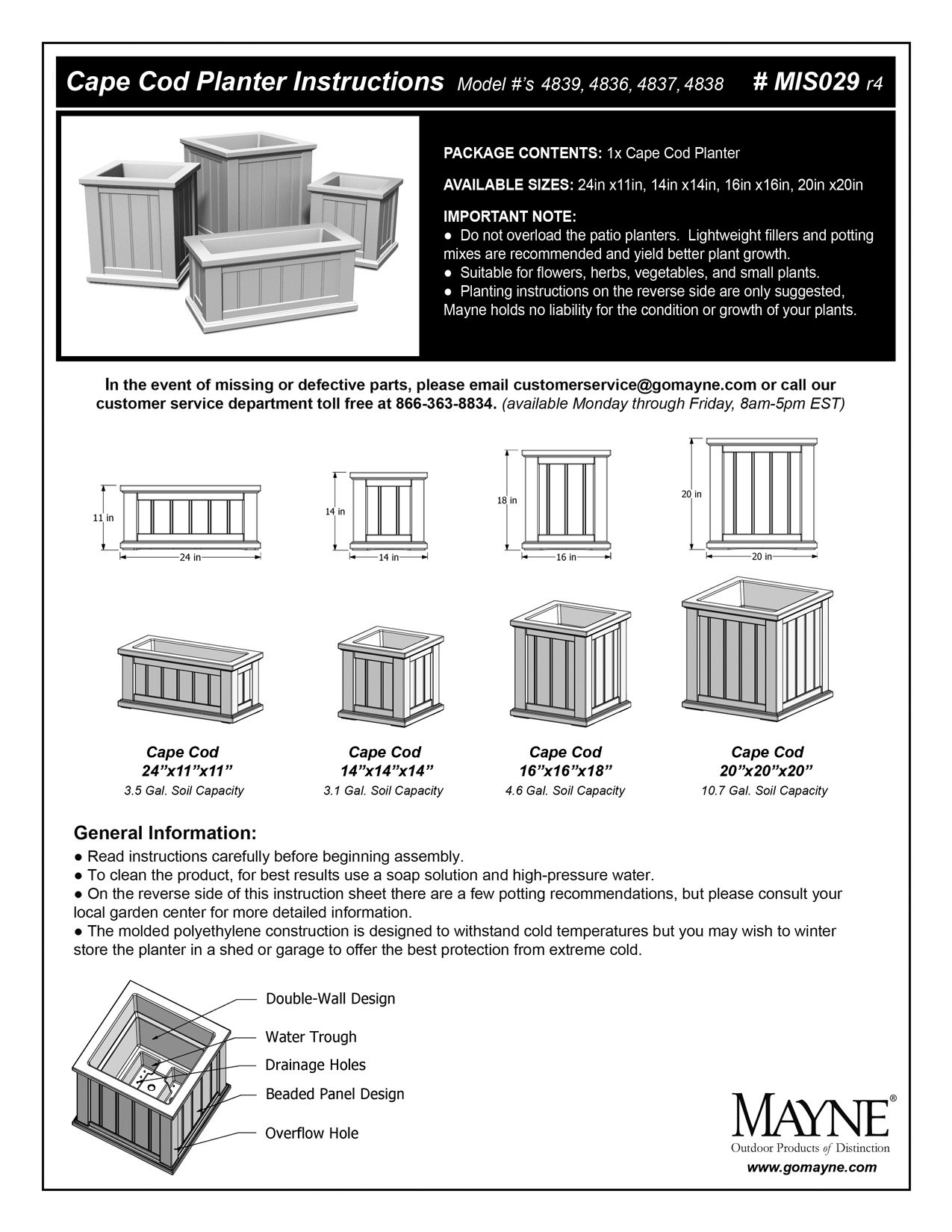 Cape Cod Planter Instructions Model #'s 4839, 4836, 4837, 4838 # MIS029 r4

PACKAGE CONTENTS: 1x Cape Cod Planter

AVAILABLE SIZES: 24in x11in, 14in x14in, 16in x16in, 20in x20in

IMPORTANT NOTE:
● Do not overload the patio planters. Lightweight fillers and potting mixes are recommended and yield better plant growth.
● Suitable for flowers, herbs, vegetables, and small plants.
● Planting instructions on the reverse side are only suggested, Mayne holds no liability for the condition or growth of your plants.

In the event of missing or defective parts, please email customerservice@gomayne.com or call our customer service department toll free at 866-363-8834. (available Monday through Friday, 8am-5pm EST)

11 in
24 in
14 in
14 in
18 in
16 in
20 in
20 in

Cape Cod
24"x11"x11"
3.5 Gal. Soil Capacity

Cape Cod
14"x14"x14"
3.1 Gal. Soil Capacity

Cape Cod
16"x16"x18"
4.6 Gal. Soil Capacity

Cape Cod
20"x20"x20"
10.7 Gal. Soil Capacity

General Information:
● Read instructions carefully before beginning assembly.
● To clean the product, for best results use a soap solution and high-pressure water.
● On the reverse side of this instruction sheet there are a few potting recommendations, but please consult your local garden center for more detailed information.
● The molded polyethylene construction is designed to withstand cold temperatures but you may wish to winter store the planter in a shed or garage to offer the best protection from extreme cold.

Double-Wall Design
Water Trough
Drainage Holes
Beaded Panel Design
Overflow Hole

MAYNE®
Outdoor Products of Distinction
www.gomayne.com