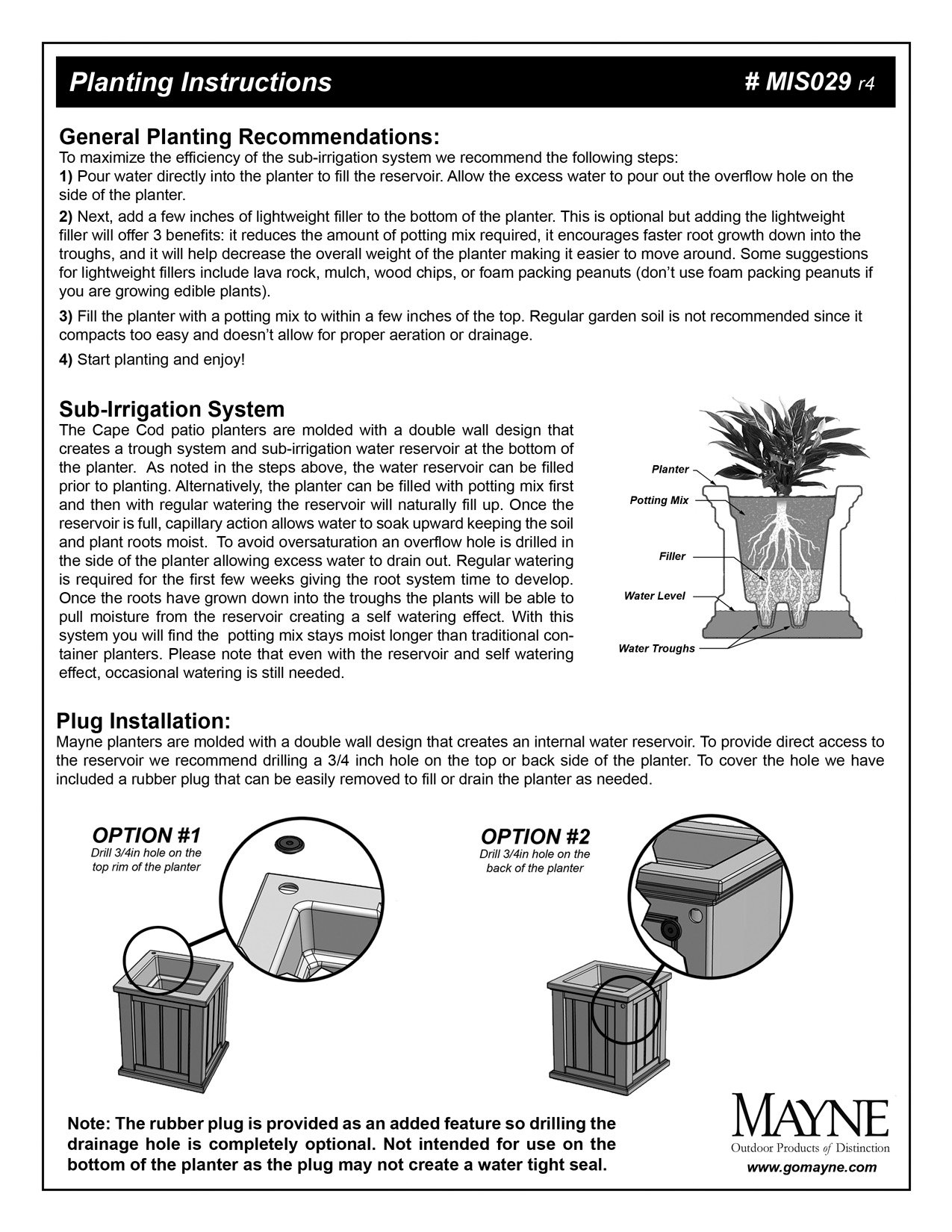 Planting Instructions

# MIS029 r4

General Planting Recommendations:
To maximize the efficiency of the sub-irrigation system we recommend the following steps:
1) Pour water directly into the planter to fill the reservoir. Allow the excess water to pour out the overflow hole on the side of the planter.

2) Next, add a few inches of lightweight filler to the bottom of the planter. This is optional but adding the lightweight filler will offer 3 benefits: it reduces the amount of potting mix required, it encourages faster root growth down into the troughs, and it will help decrease the overall weight of the planter making it easier to move around. Some suggestions for lightweight fillers include lava rock, mulch, wood chips, or foam packing peanuts (don't use foam packing peanuts if you are growing edible plants).

3) Fill the planter with a potting mix to within a few inches of the top. Regular garden soil is not recommended since it compacts too easy and doesn't allow for proper aeration or drainage.

4) Start planting and enjoy!

Sub-Irrigation System
The Cape Cod patio planters are molded with a double wall design that creates a trough system and sub-irrigation water reservoir at the bottom of the planter. As noted in the steps above, the water reservoir can be filled prior to planting. Alternatively, the planter can be filled with potting mix first and then with regular watering the reservoir will naturally fill up. Once the reservoir is full, capillary action allows water to soak upward keeping the soil and plant roots moist. To avoid oversaturation an overflow hole is drilled in the side of the planter allowing excess water to drain out. Regular watering is required for the first few weeks giving the root system time to develop. Once the roots have grown down into the troughs the plants will be able to pull moisture from the reservoir creating a self watering effect. With this system you will find the potting mix stays moist longer than traditional container planters. Please note that even with the reservoir and self watering effect, occasional watering is still needed.

Planter
Potting Mix
Filler
Water Level
Water Troughs

Plug Installation:
Mayne planters are molded with a double wall design that creates an internal water reservoir. To provide direct access to the reservoir we recommend drilling a 3/4 inch hole on the top or back side of the planter. To cover the hole we have included a rubber plug that can be easily removed to fill or drain the planter as needed.

OPTION #1
Drill 3/4in hole on the top rim of the planter

OPTION #2
Drill 3/4in hole on the back of the planter

Note: The rubber plug is provided as an added feature so drilling the drainage hole is completely optional. Not intended for use on the bottom of the planter as the plug may not create a water tight seal.

MAYNE
Outdoor Products of Distinction
www.gomayne.com