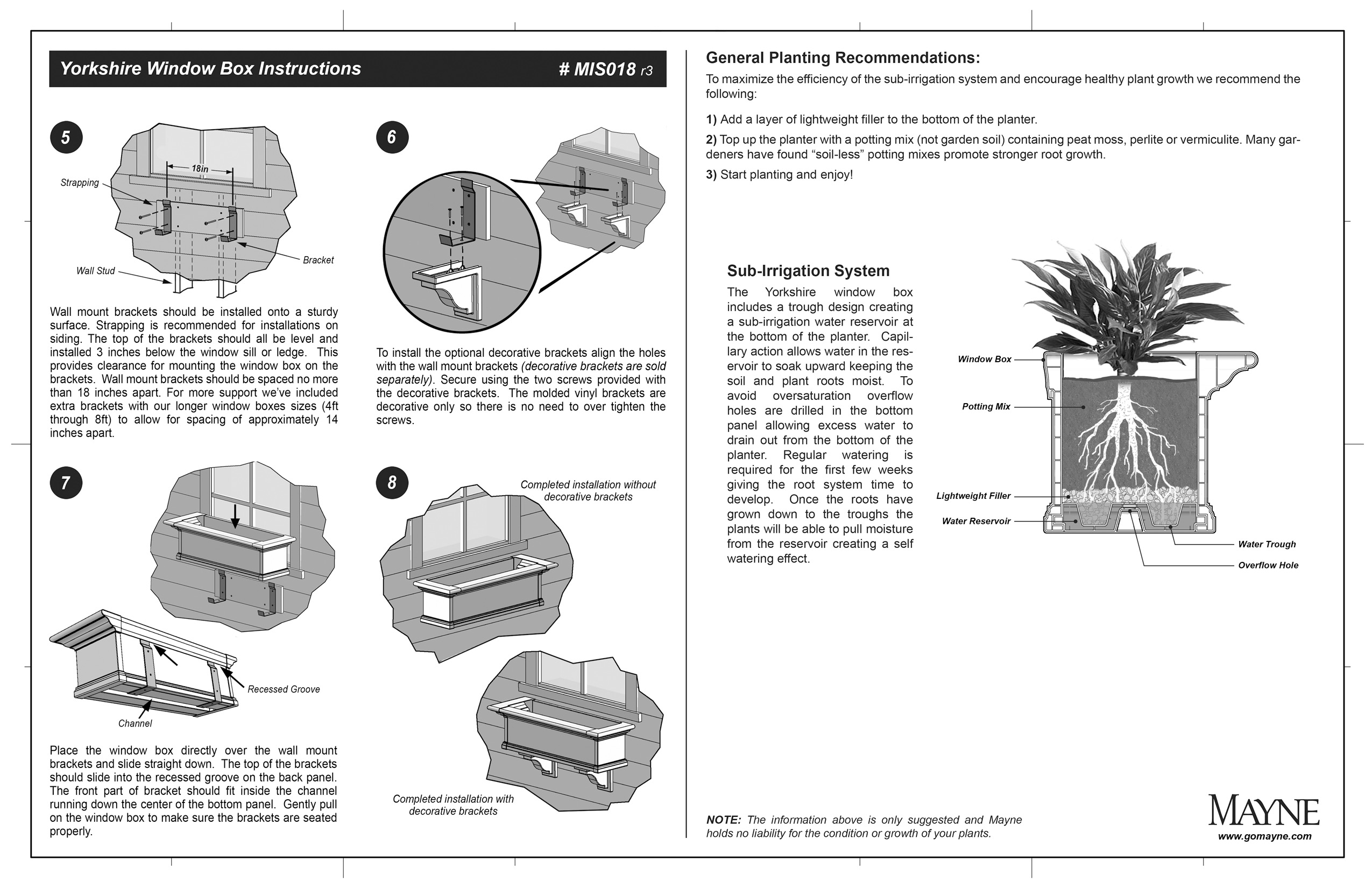 Yorkshire Window Box Instructions

# MIS018 r3

5

18in

Strapping

Bracket

Wall Stud

Wall mount brackets should be installed onto a sturdy surface. Strapping is recommended for installations on siding. The top of the brackets should all be level and installed 3 inches below the window sill or ledge. This provides clearance for mounting the window box on the brackets. Wall mount brackets should be spaced no more than 18 inches apart. For more support we've included extra brackets with our longer window boxes sizes (4ft through 8ft) to allow for spacing of approximately 14 inches apart.

6

To install the optional decorative brackets align the holes with the wall mount brackets (decorative brackets are sold separately). Secure using the two screws provided with the decorative brackets. The molded vinyl brackets are decorative only so there is no need to over tighten the screws.

7

Recessed Groove

Channel

Place the window box directly over the wall mount brackets and slide straight down. The top of the brackets should slide into the recessed groove on the back panel. The front part of bracket should fit inside the channel running down the center of the bottom panel. Gently pull on the window box to make sure the brackets are seated properly.

8

Completed installation without decorative brackets

Completed installation with decorative brackets

General Planting Recommendations:

To maximize the efficiency of the sub-irrigation system and encourage healthy plant growth we recommend the following:

1) Add a layer of lightweight filler to the bottom of the planter.

2) Top up the planter with a potting mix (not garden soil) containing peat moss, perlite or vermiculite. Many gardeners have found "soil-less" potting mixes promote stronger root growth.

3) Start planting and enjoy!

Sub-Irrigation System

The Yorkshire window box includes a trough design creating a sub-irrigation water reservoir at the bottom of the planter. Capillary action allows water in the reservoir to soak upward keeping the soil and plant roots moist. To avoid oversaturation overflow holes are drilled in the bottom panel allowing excess water to drain out from the bottom of the planter. Regular watering is required for the first few weeks giving the root system time to develop. Once the roots have grown down to the troughs the plants will be able to pull moisture from the reservoir creating a self watering effect.

Window Box

Potting Mix

Lightweight Filler

Water Reservoir

Water Trough

Overflow Hole

NOTE: The information above is only suggested and Mayne holds no liability for the condition or growth of your plants.

MAYNE

www.gomayne.com