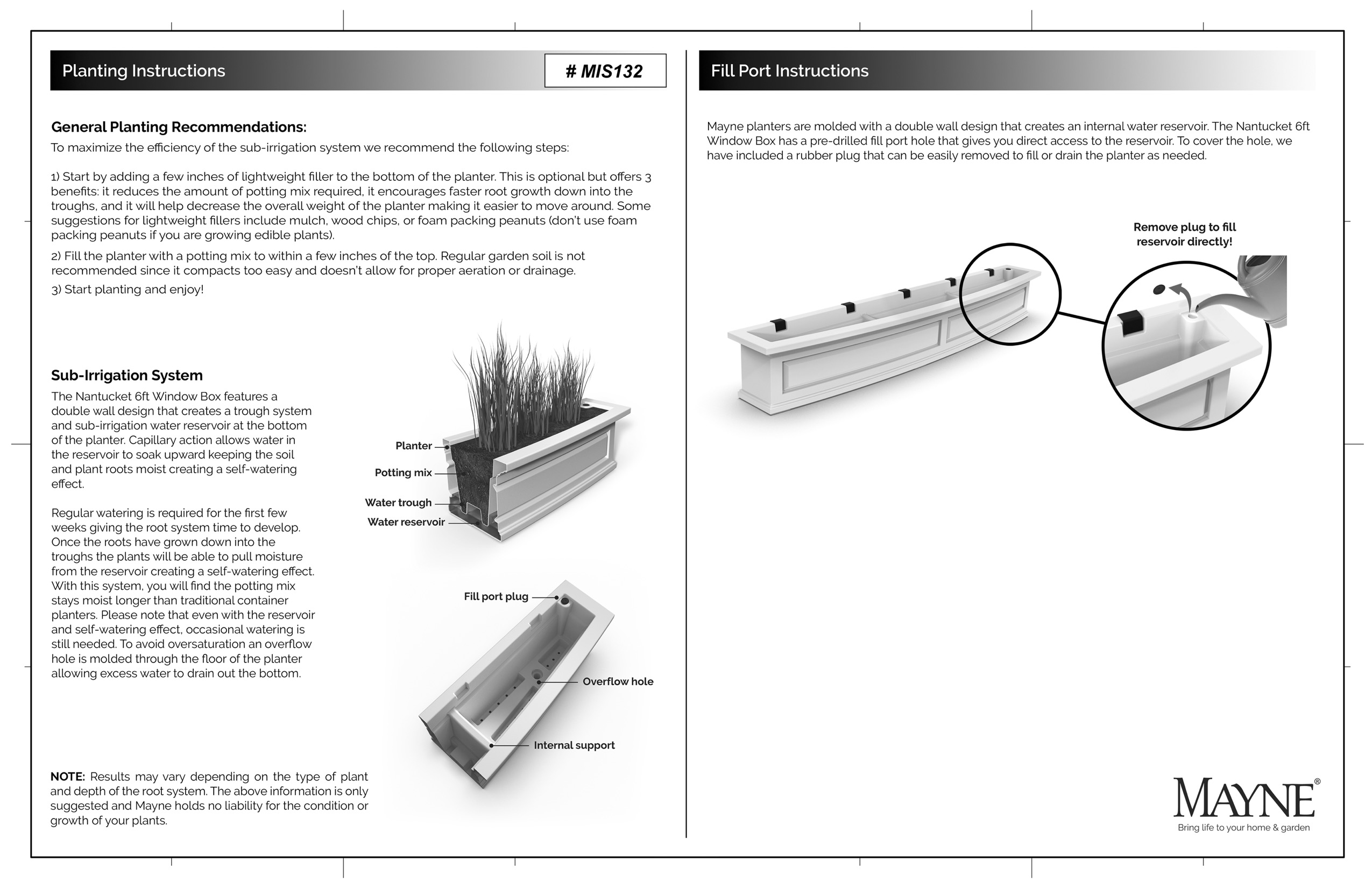 Planting Instructions

# MIS132

General Planting Recommendations:

To maximize the efficiency of the sub-irrigation system we recommend the following steps:

1) Start by adding a few inches of lightweight filler to the bottom of the planter. This is optional but offers 3 benefits: it reduces the amount of potting mix required, it encourages faster root growth down into the troughs, and it will help decrease the overall weight of the planter making it easier to move around. Some suggestions for lightweight fillers include mulch, wood chips, or foam packing peanuts (don't use foam packing peanuts if you are growing edible plants).

2) Fill the planter with a potting mix to within a few inches of the top. Regular garden soil is not recommended since it compacts too easy and doesn't allow for proper aeration or drainage.

3) Start planting and enjoy!

Sub-Irrigation System

The Nantucket 6ft Window Box features a double wall design that creates a trough system and sub-irrigation water reservoir at the bottom of the planter. Capillary action allows water in the reservoir to soak upward keeping the soil and plant roots moist creating a self-watering effect.

Regular watering is required for the first few weeks giving the root system time to develop. Once the roots have grown down into the troughs the plants will be able to pull moisture from the reservoir creating a self-watering effect. With this system, you will find the potting mix stays moist longer than traditional container planters. Please note that even with the reservoir and self-watering effect, occasional watering is still needed. To avoid oversaturation an overflow hole is molded through the floor of the planter allowing excess water to drain out the bottom.

Planter
Potting mix
Water trough
Water reservoir

Fill port plug
Overflow hole
Internal support

NOTE: Results may vary depending on the type of plant and depth of the root system. The above information is only suggested and Mayne holds no liability for the condition or growth of your plants.

Fill Port Instructions

Mayne planters are molded with a double wall design that creates an internal water reservoir. The Nantucket 6ft Window Box has a pre-drilled fill port hole that gives you direct access to the reservoir. To cover the hole, we have included a rubber plug that can be easily removed to fill or drain the planter as needed.

Remove plug to fill reservoir directly!

MAYNE®
Bring life to your home & garden