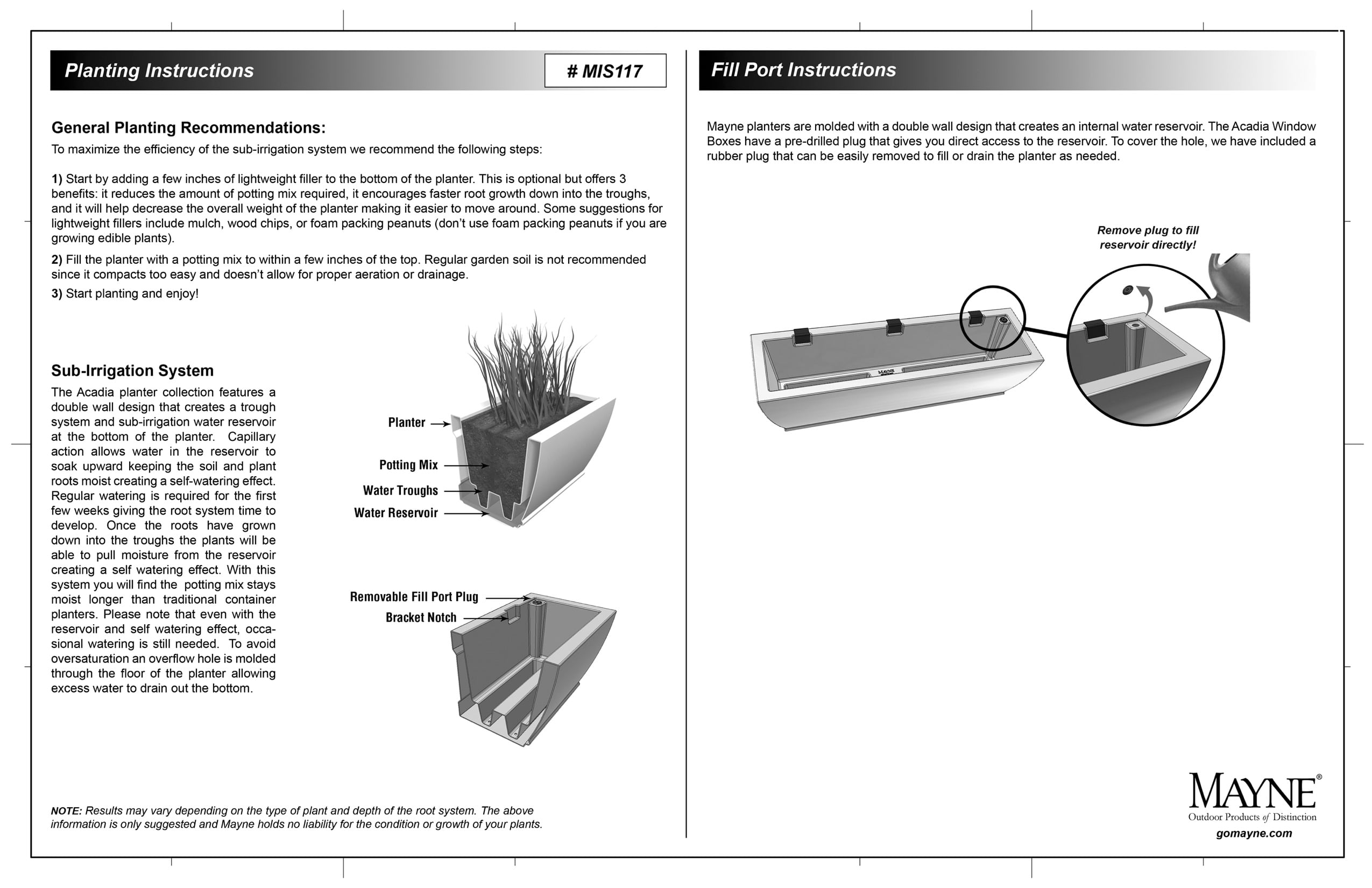 Planting Instructions

# MIS117

General Planting Recommendations:

To maximize the efficiency of the sub-irrigation system we recommend the following steps:

1) Start by adding a few inches of lightweight filler to the bottom of the planter. This is optional but offers 3 benefits: it reduces the amount of potting mix required, it encourages faster root growth down into the troughs, and it will help decrease the overall weight of the planter making it easier to move around. Some suggestions for lightweight fillers include mulch, wood chips, or foam packing peanuts (don't use foam packing peanuts if you are growing edible plants).

2) Fill the planter with a potting mix to within a few inches of the top. Regular garden soil is not recommended since it compacts too easy and doesn't allow for proper aeration or drainage.

3) Start planting and enjoy!

Sub-Irrigation System

The Acadia planter collection features a double wall design that creates a trough system and sub-irrigation water reservoir at the bottom of the planter. Capillary action allows water in the reservoir to soak upward keeping the soil and plant roots moist creating a self-watering effect. Regular watering is required for the first few weeks giving the root system time to develop. Once the roots have grown down into the troughs the plants will be able to pull moisture from the reservoir creating a self watering effect. With this system you will find the potting mix stays moist longer than traditional container planters. Please note that even with the reservoir and self watering effect, occasional watering is still needed. To avoid oversaturation an overflow hole is molded through the floor of the planter allowing excess water to drain out the bottom.

Planter

Potting Mix

Water Troughs

Water Reservoir

Removable Fill Port Plug

Bracket Notch

NOTE: Results may vary depending on the type of plant and depth of the root system. The above information is only suggested and Mayne holds no liability for the condition or growth of your plants.

Fill Port Instructions

Mayne planters are molded with a double wall design that creates an internal water reservoir. The Acadia Window Boxes have a pre-drilled plug that gives you direct access to the reservoir. To cover the hole, we have included a rubber plug that can be easily removed to fill or drain the planter as needed.

Remove plug to fill reservoir directly!

MAYNE

MAYNE®
Outdoor Products of Distinction
gomayne.com