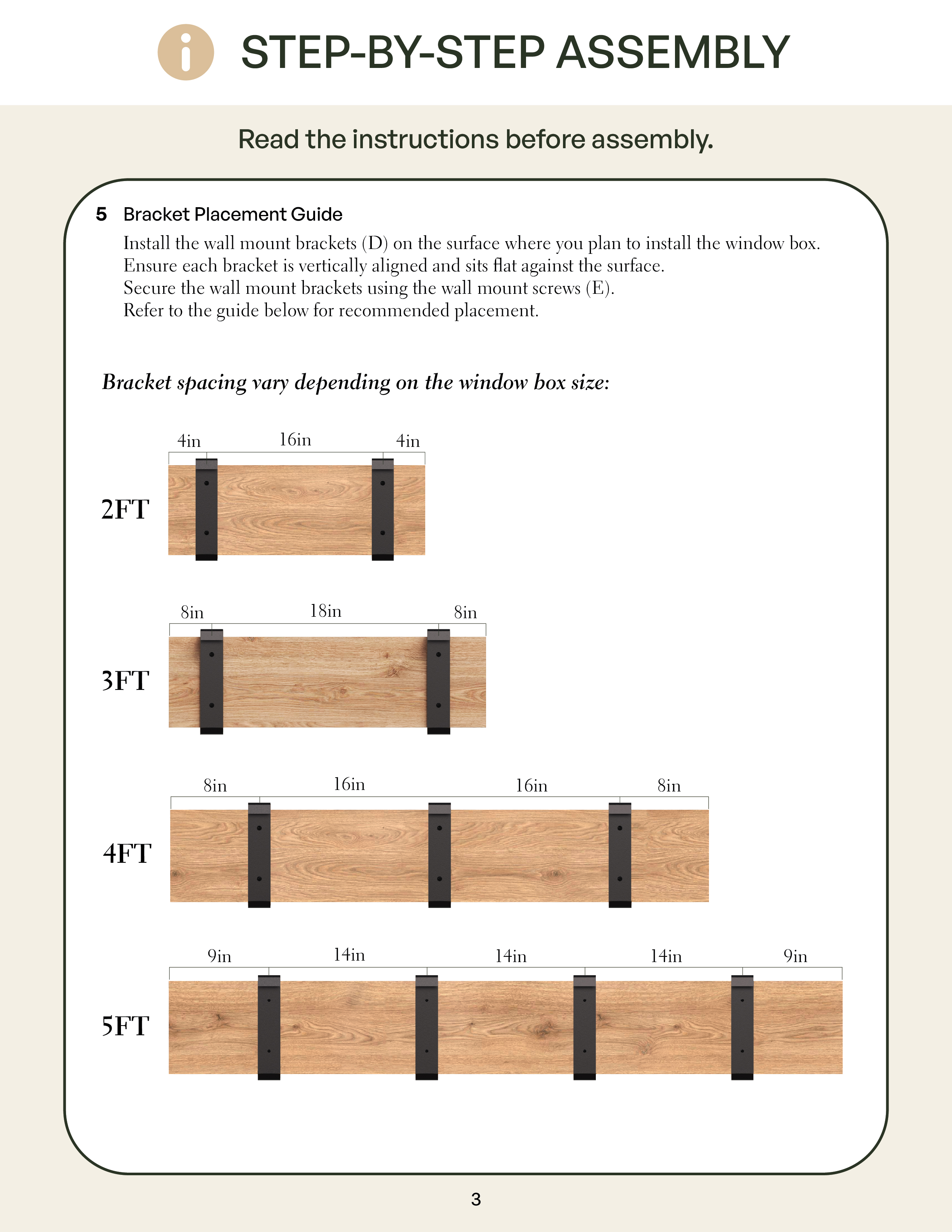 STEP-BY-STEP ASSEMBLY

Read the instructions before assembly.

5 Bracket Placement Guide

Install the wall mount brackets (D) on the surface where you plan to install the window box.
Ensure each bracket is vertically aligned and sits flat against the surface.
Secure the wall mount brackets using the wall mount screws (E).
Refer to the guide below for recommended placement.

Bracket spacing vary depending on the window box size:

4in 16in 4in

2FT

8in 18in 8in

3FT

8in 16in 16in 8in

4FT

9in 14in 14in 14in 9in

5FT

3