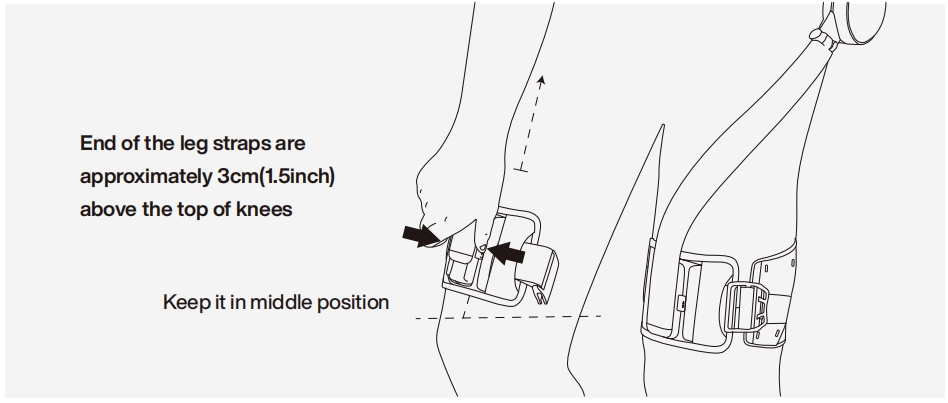 End of the leg straps are approximately 3cm(1.5inch) above the top of knees

Keep it in middle position