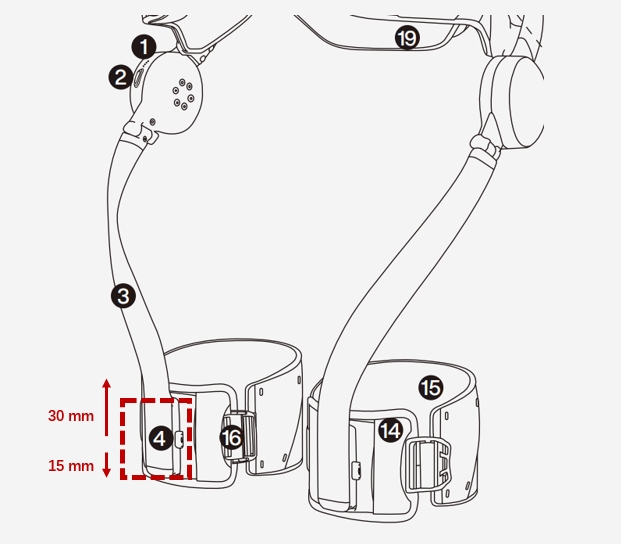 1
2
19
3
30 mm
15 mm
4
16
15
14