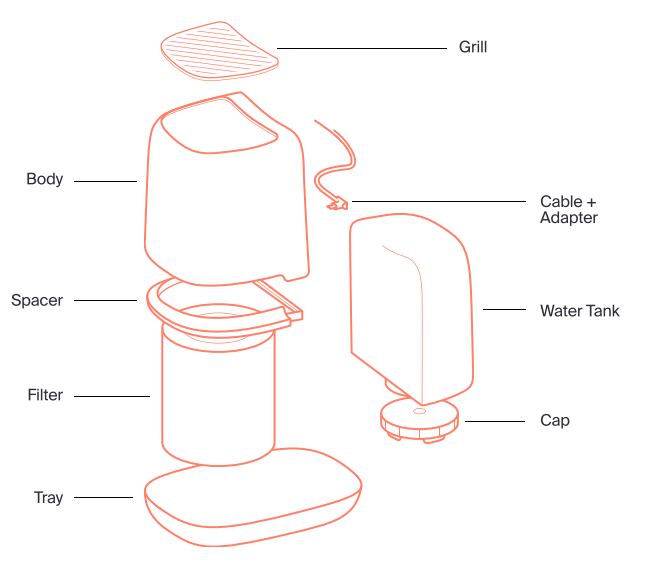 Grill

Body

Cable + Adapter

Spacer

Water Tank

Filter

Cap

Tray