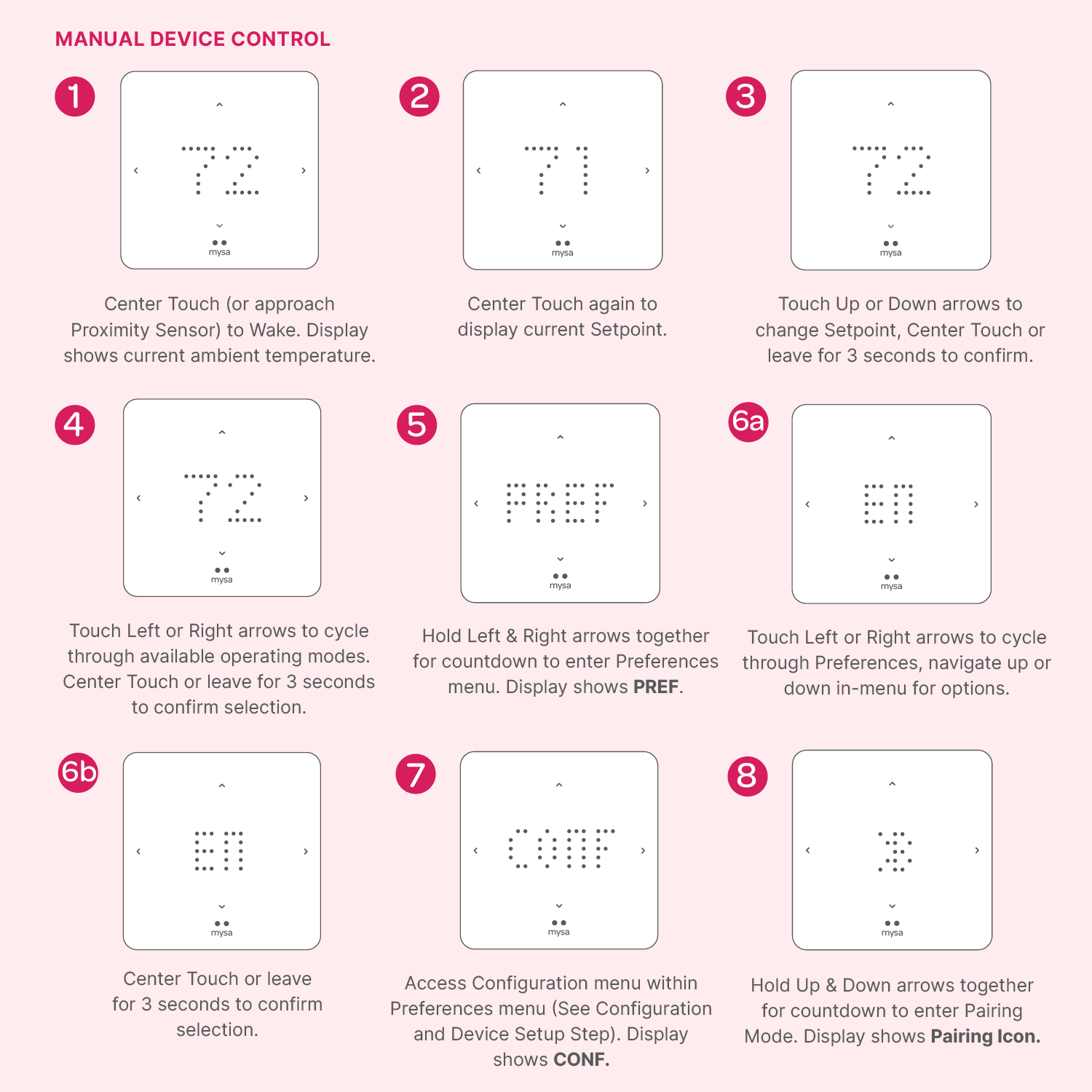 MANUAL DEVICE CONTROL

1

72

mysa

Center Touch (or approach Proximity Sensor) to Wake. Display shows current ambient temperature.

2

71

mysa

Center Touch again to display current Setpoint.

3

72

mysa

Touch Up or Down arrows to change Setpoint, Center Touch or leave for 3 seconds to confirm.

4

72

mysa

Touch Left or Right arrows to cycle through available operating modes. Center Touch or leave for 3 seconds to confirm selection.

5

PREF

mysa

Hold Left & Right arrows together for countdown to enter Preferences menu. Display shows **PREF**.

6a

En

mysa

Touch Left or Right arrows to cycle through Preferences, navigate up or down in-menu for options.

6b

En

mysa

Center Touch or leave for 3 seconds to confirm selection.

7

CONF

mysa

Access Configuration menu within Preferences menu (See Configuration and Device Setup Step). Display shows **CONF.**

8

mysa

Hold Up & Down arrows together for countdown to enter Pairing Mode. Display shows **Pairing Icon.**