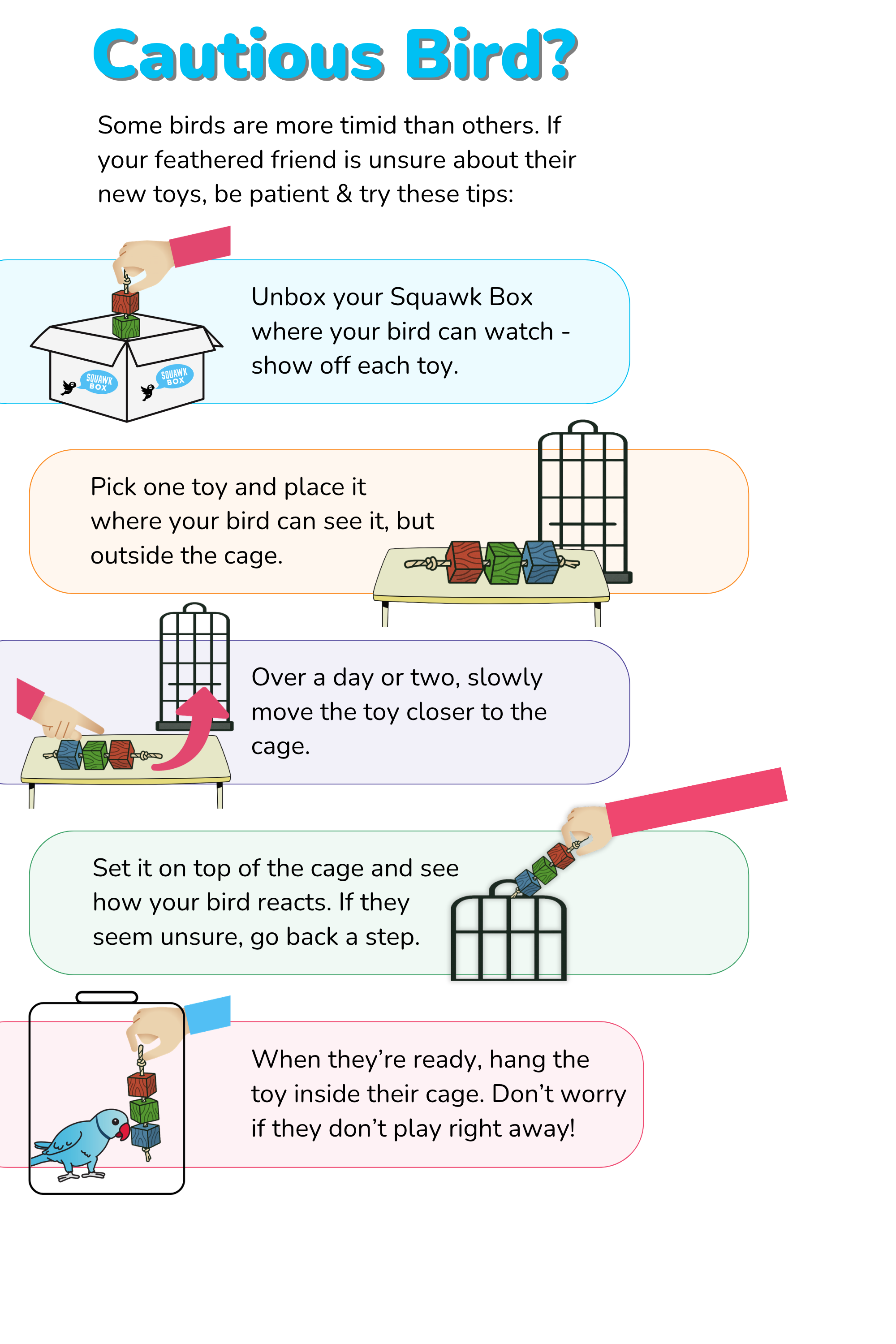 Cautious Bird?

Some birds are more timid than others. If your feathered friend is unsure about their new toys, be patient & try these tips:

SQUAWK BOX

SQUAWK BOX

Unbox your Squawk Box where your bird can watch - show off each toy.

Pick one toy and place it where your bird can see it, but outside the cage.

Over a day or two, slowly move the toy closer to the cage.

Set it on top of the cage and see how your bird reacts. If they seem unsure, go back a step.

When they're ready, hang the toy inside their cage. Don't worry if they don't play right away!