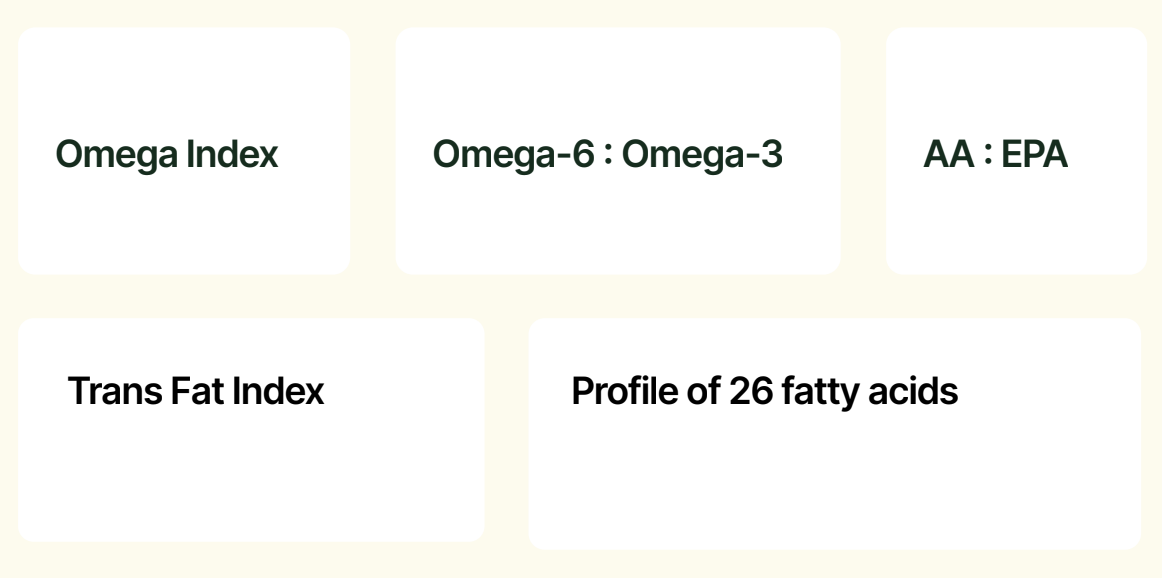 Omega Index

Omega-6 : Omega-3

AA : EPA

Trans Fat Index

Profile of 26 fatty acids