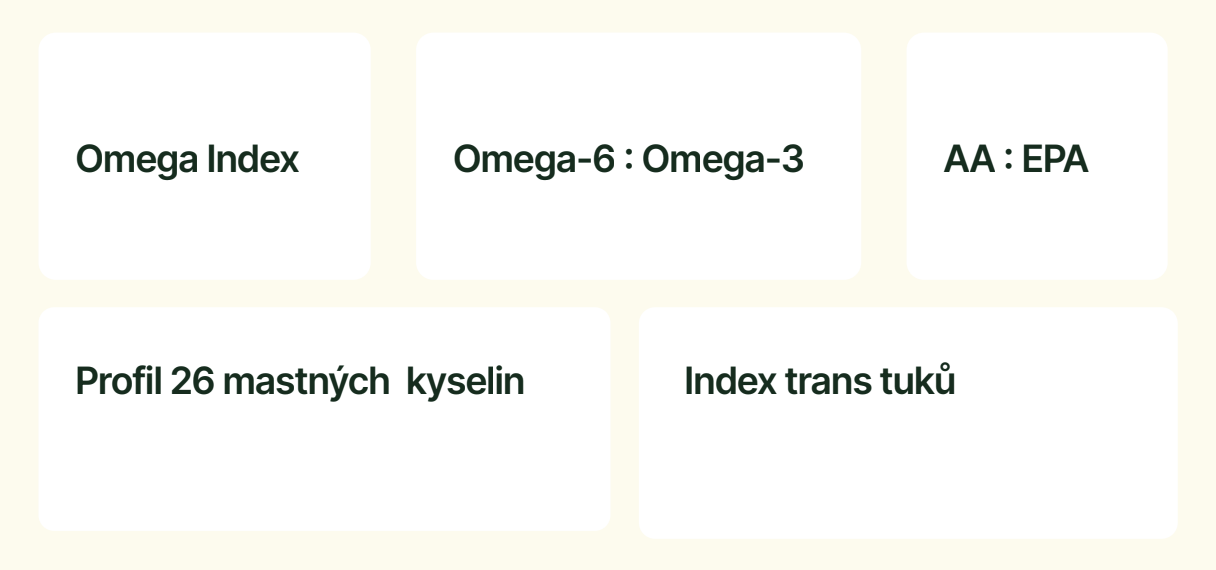 Omega Index

Omega-6 : Omega-3

AA : EPA

Profil 26 mastných kyselin

Index trans tuků