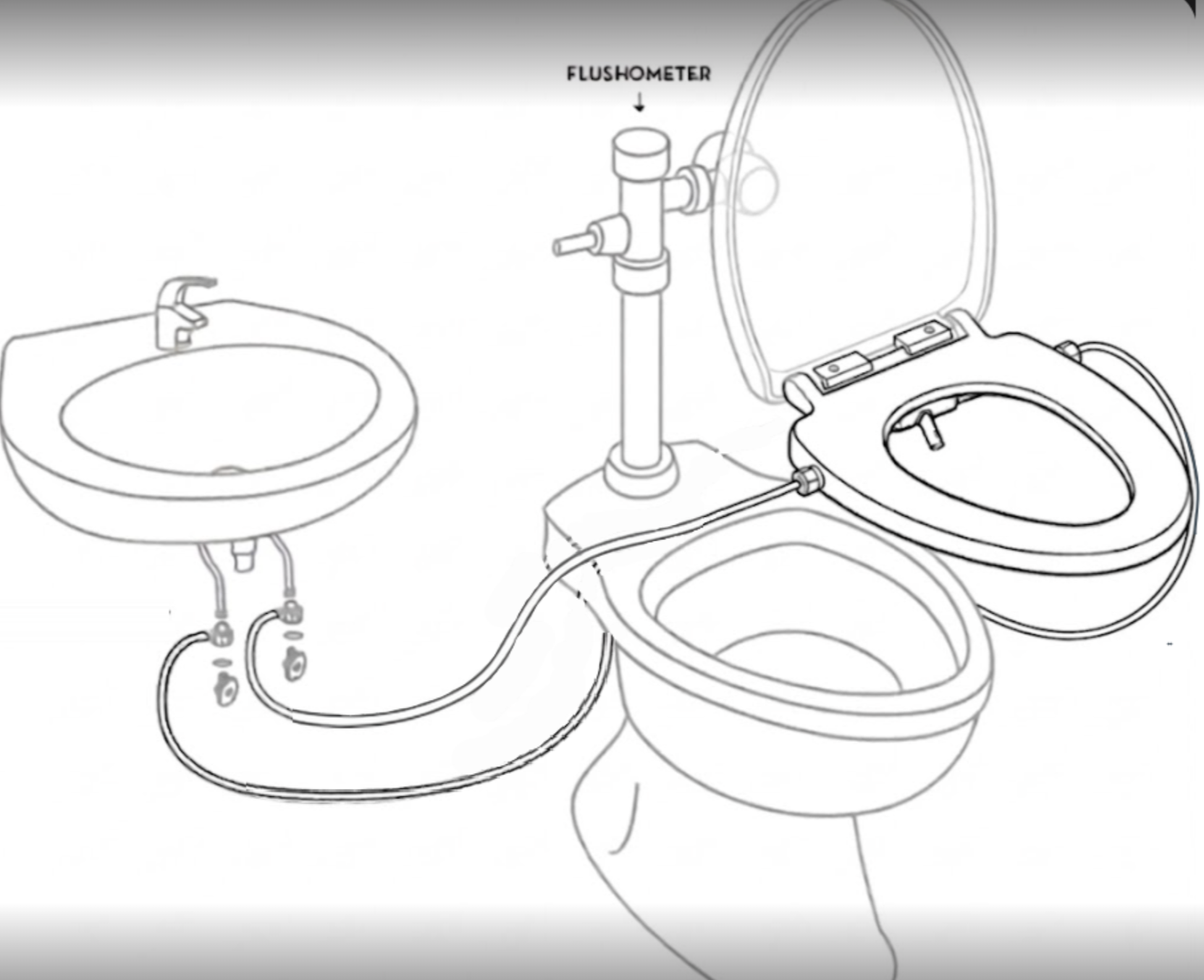 FLUSHOMETER