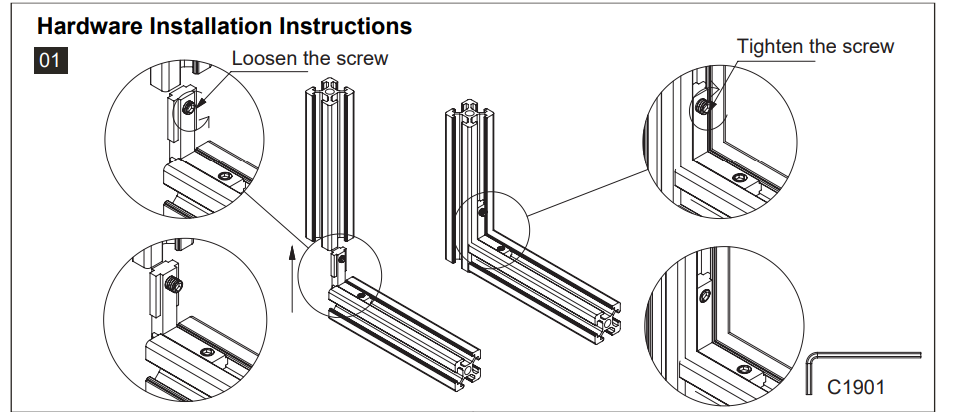 Hardware Installation Instructions

01

Loosen the screw

Tighten the screw

C1901