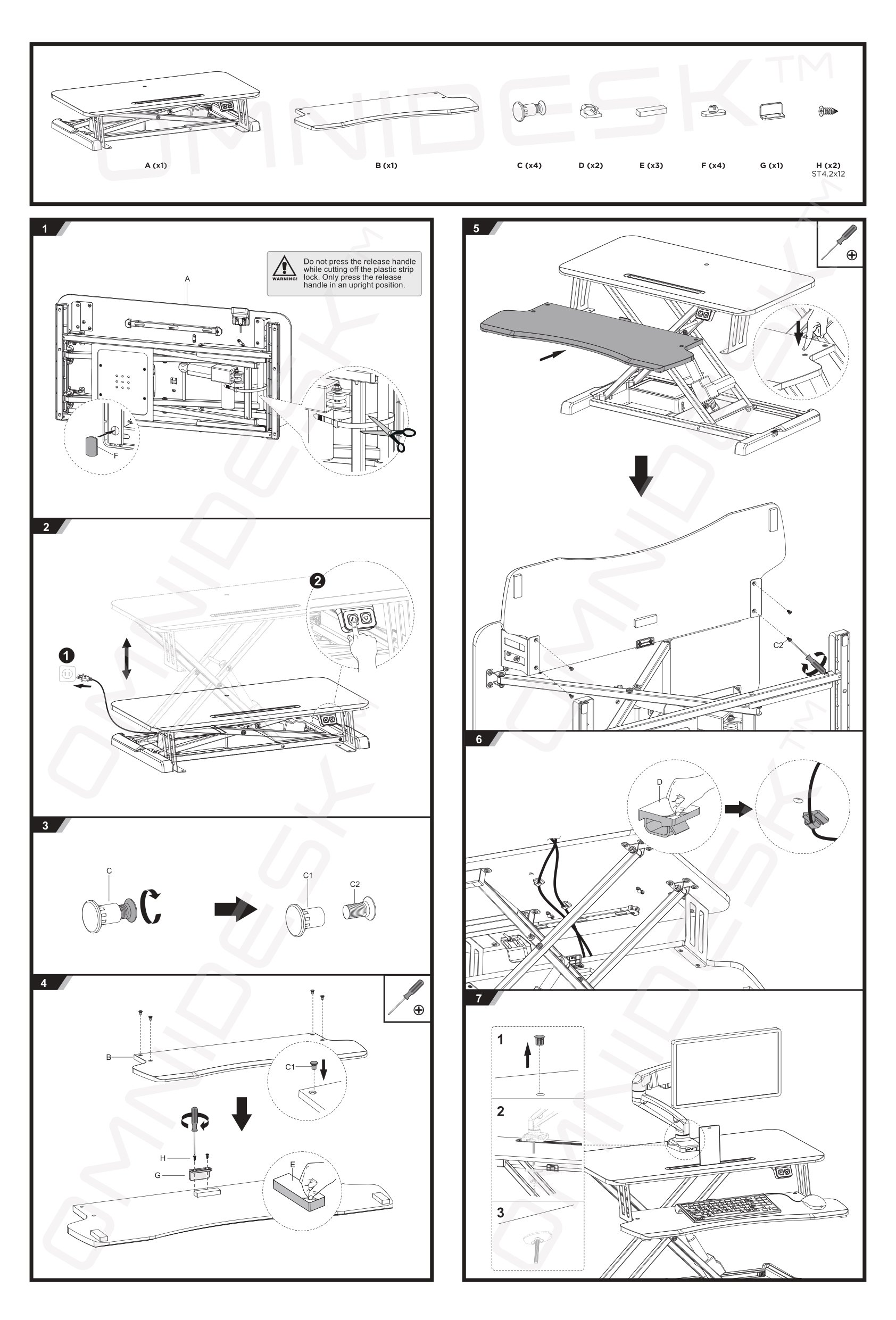 OMNIDESK™

A (x1)
B (x1)
C (x4)
D (x2)
E (x3)
F (x4)
G (x1)
H (x2)
ST4.2x12

1

WARNING!
Do not press the release handle while cutting off the plastic strip lock. Only press the release handle in an upright position.

A
F

2

1
2

3

C
C1
C2

4

B
C1
H
G
E

5

C2

6

D

7

1
2
3