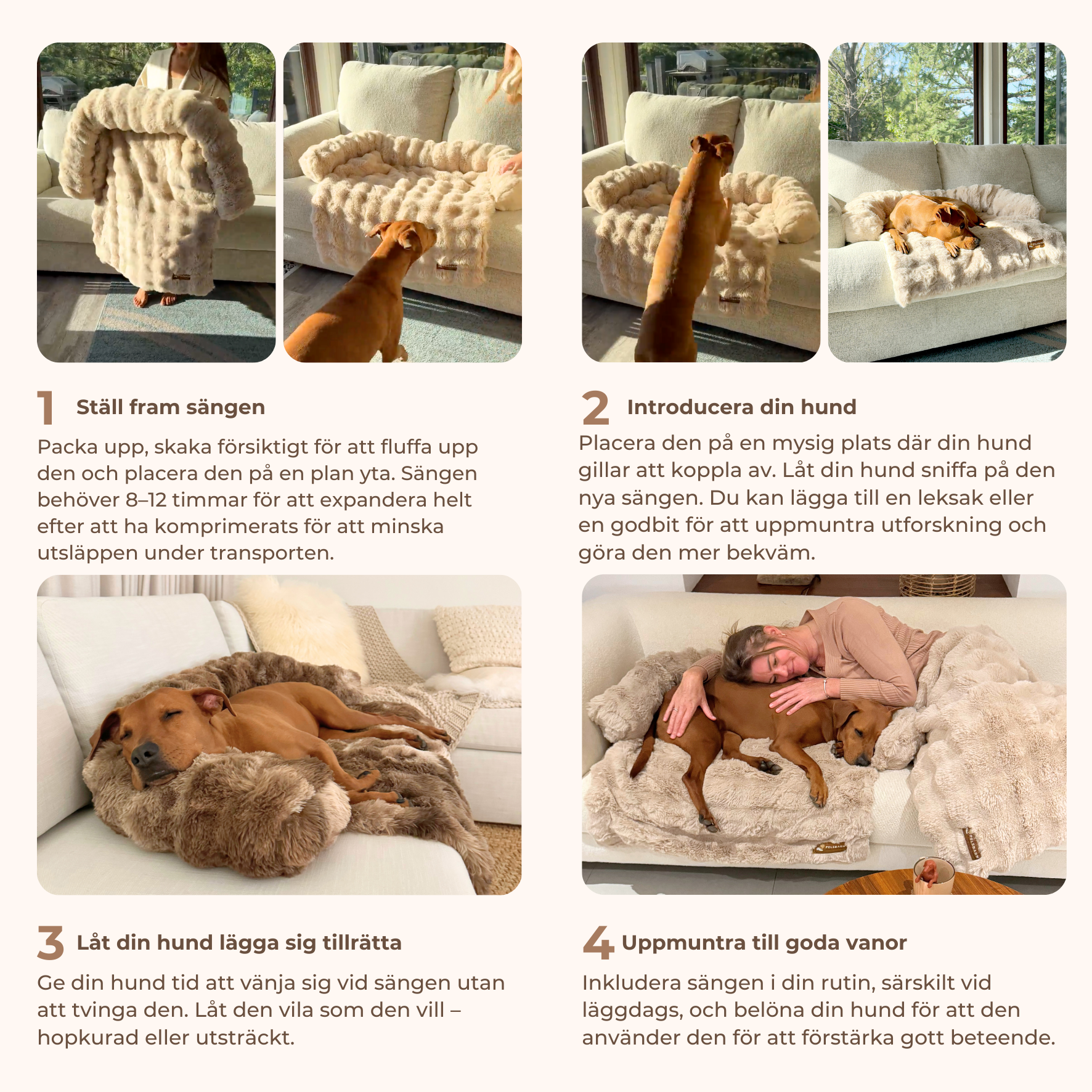 1 Ställ fram sängen

Packa upp, skaka försiktigt för att fluffa upp den och placera den på en plan yta. Sängen behöver 8–12 timmar för att expandera helt efter att ha komprimerats för att minska utsläppen under transporten.

2 Introducera din hund

Placera den på en mysig plats där din hund gillar att koppla av. Låt din hund sniffa på den nya sängen. Du kan lägga till en leksak eller en godbit för att uppmuntra utforskning och göra den mer bekväm.

3 Låt din hund lägga sig tillrätta

Ge din hund tid att vänja sig vid sängen utan att tvinga den. Låt den vila som den vill – hopkurad eller utsträckt.

4 Uppmuntra till goda vanor

Inkludera sängen i din rutin, särskilt vid läggdags, och belöna din hund för att den använder den för att förstärka gott beteende.