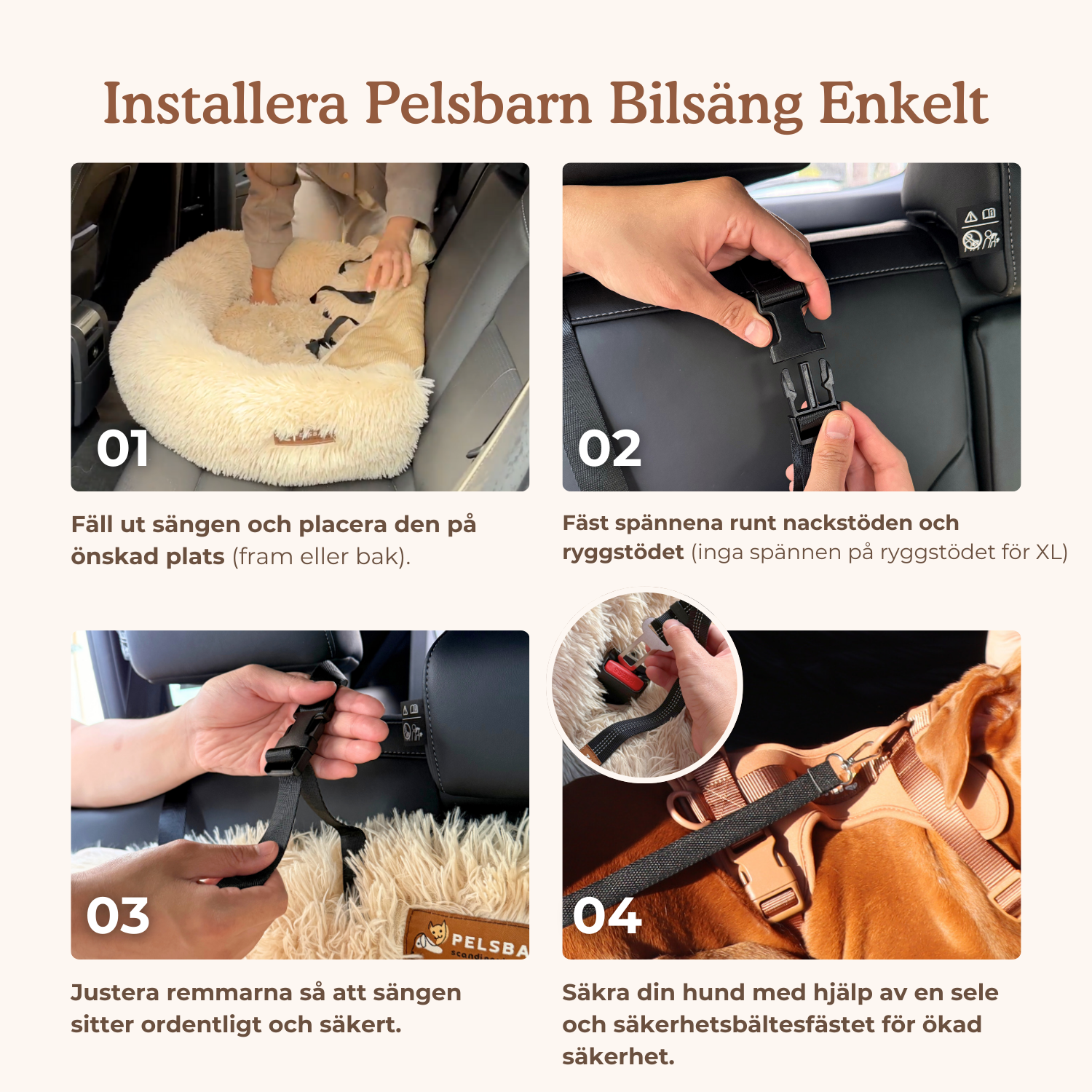 Installera Pelsbarn Bilsäng Enkelt

01

Fäll ut sängen och placera den på önskad plats (fram eller bak).

02

Fäst spännena runt nackstöden och ryggstödet (inga spännen på ryggstödet för XL)

03

PELSBA

Justera remmarna så att sängen sitter ordentligt och säkert.

04

Säkra din hund med hjälp av en sele och säkerhetsbältesfästet för ökad säkerhet.