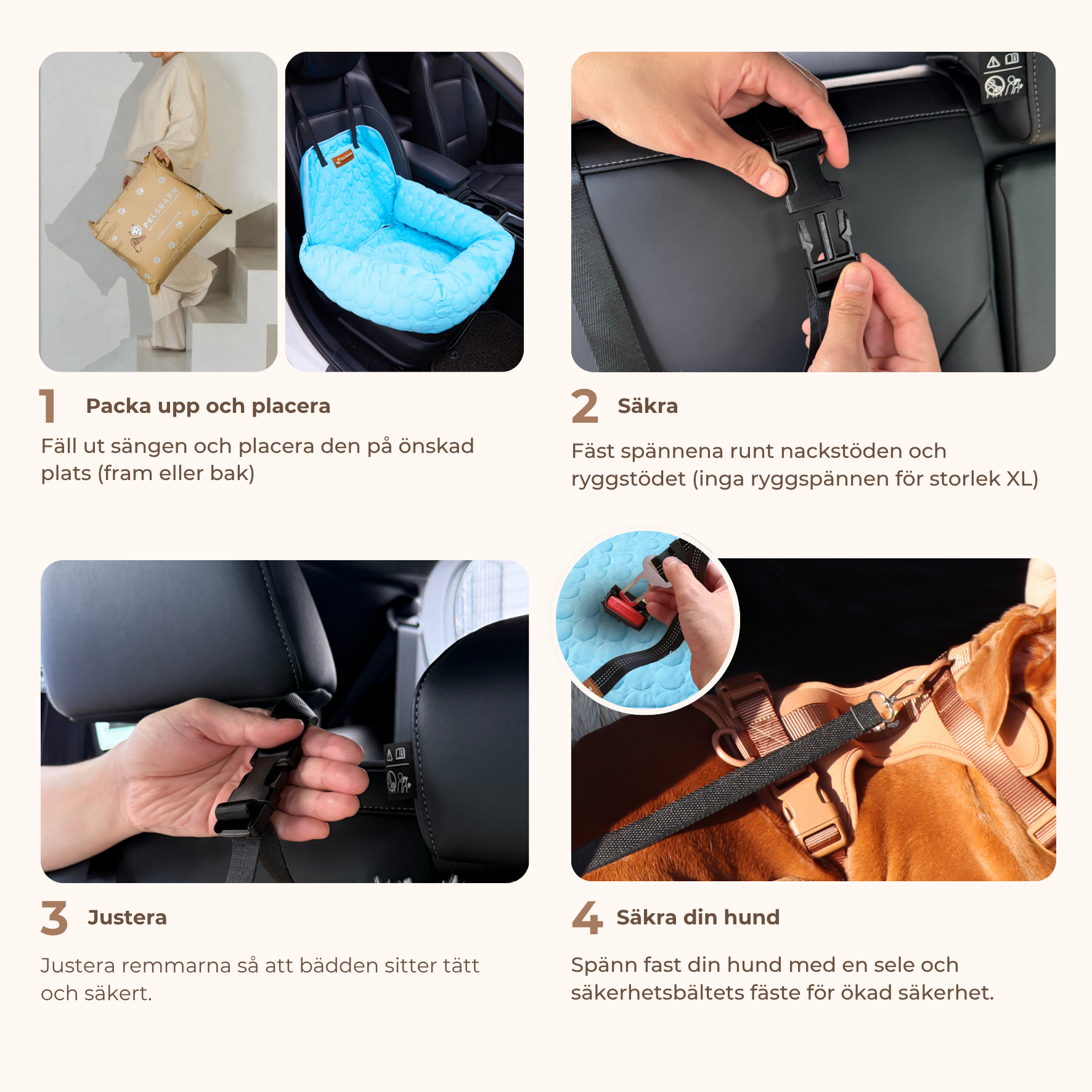 PELSBARN

1 Packa upp och placera

Fäll ut sängen och placera den på önskad plats (fram eller bak)

2 Säkra

Fäst spännena runt nackstöden och ryggstödet (inga ryggspännen för storlek XL)

3 Justera

Justera remmarna så att bädden sitter tätt och säkert.

4 Säkra din hund

Spänn fast din hund med en sele och säkerhetsbältets fäste för ökad säkerhet.