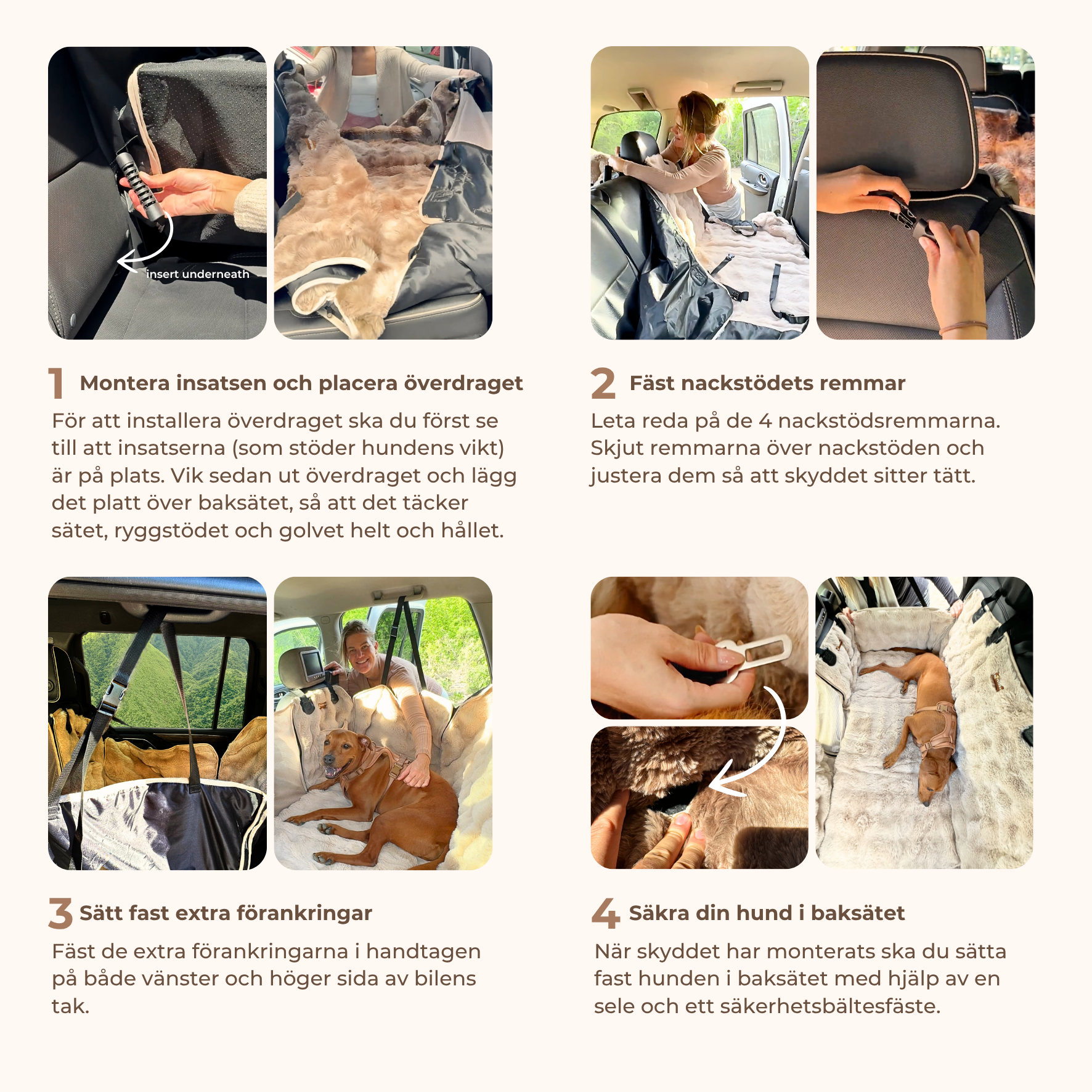 insert underneath

1 Montera insatsen och placera överdraget

För att installera överdraget ska du först se till att insatserna (som stöder hundens vikt) är på plats. Vik sedan ut överdraget och lägg det platt över baksätet, så att det täcker sätet, ryggstödet och golvet helt och hållet.

2 Fäst nackstödets remmar

Leta reda på de 4 nackstödsremmarna. Skjut remmarna över nackstöden och justera dem så att skyddet sitter tätt.

3 Sätt fast extra förankringar

Fäst de extra förankringarna i handtagen på både vänster och höger sida av bilens tak.

4 Säkra din hund i baksätet

När skyddet har monterats ska du sätta fast hunden i baksätet med hjälp av en sele och ett säkerhetsbältesfäste.