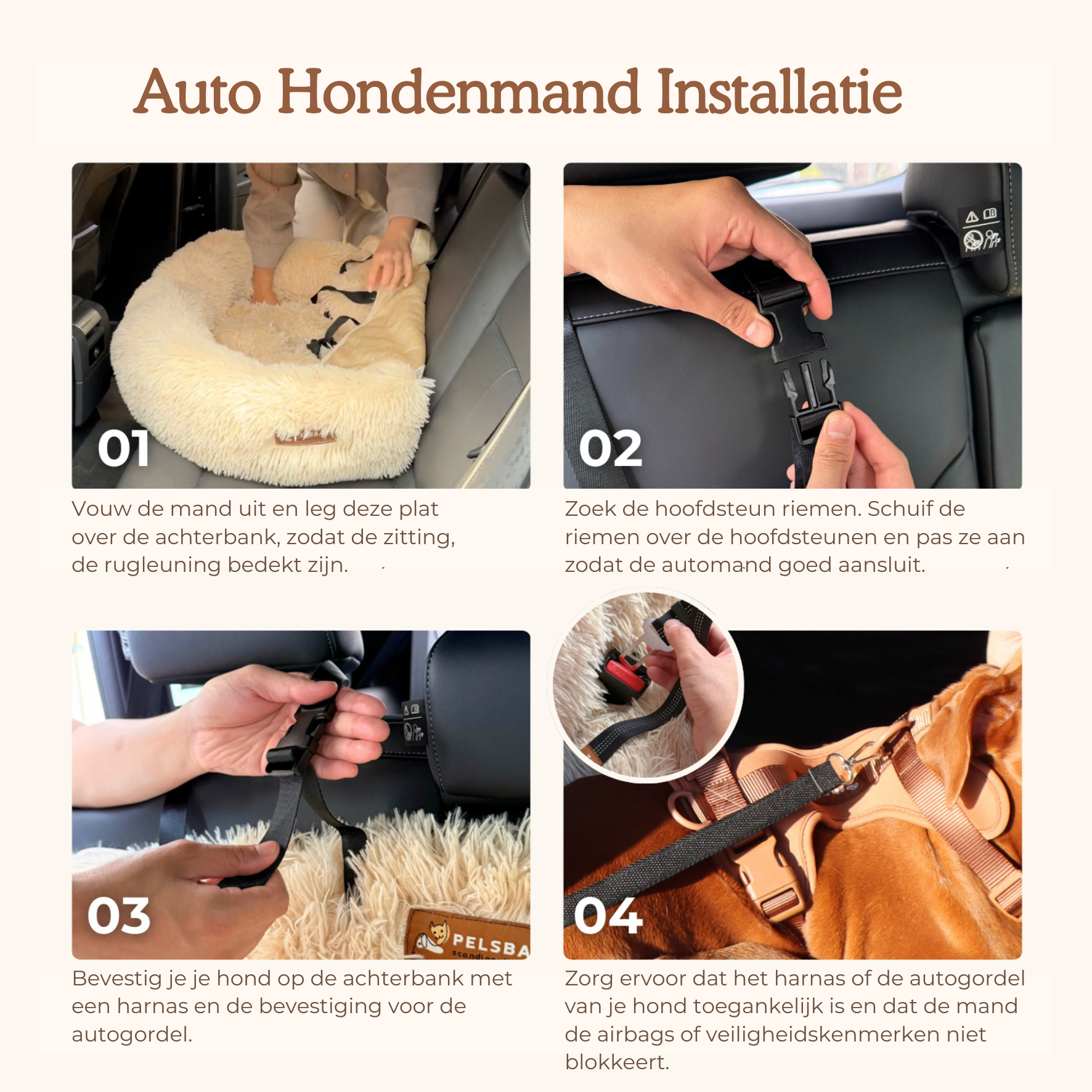 Auto Hondenmand Installatie

01

Vouw de mand uit en leg deze plat over de achterbank, zodat de zitting, de rugleuning bedekt zijn.

02

Zoek de hoofdsteun riemen. Schuif de riemen over de hoofdsteunen en pas ze aan zodat de automand goed aansluit.

03

PELSBA

Bevestig je je hond op de achterbank met een harnas en de bevestiging voor de autogordel.

04

Zorg ervoor dat het harnas of de autogordel van je hond toegankelijk is en dat de mand de airbags of veiligheidskenmerken niet blokkeert.