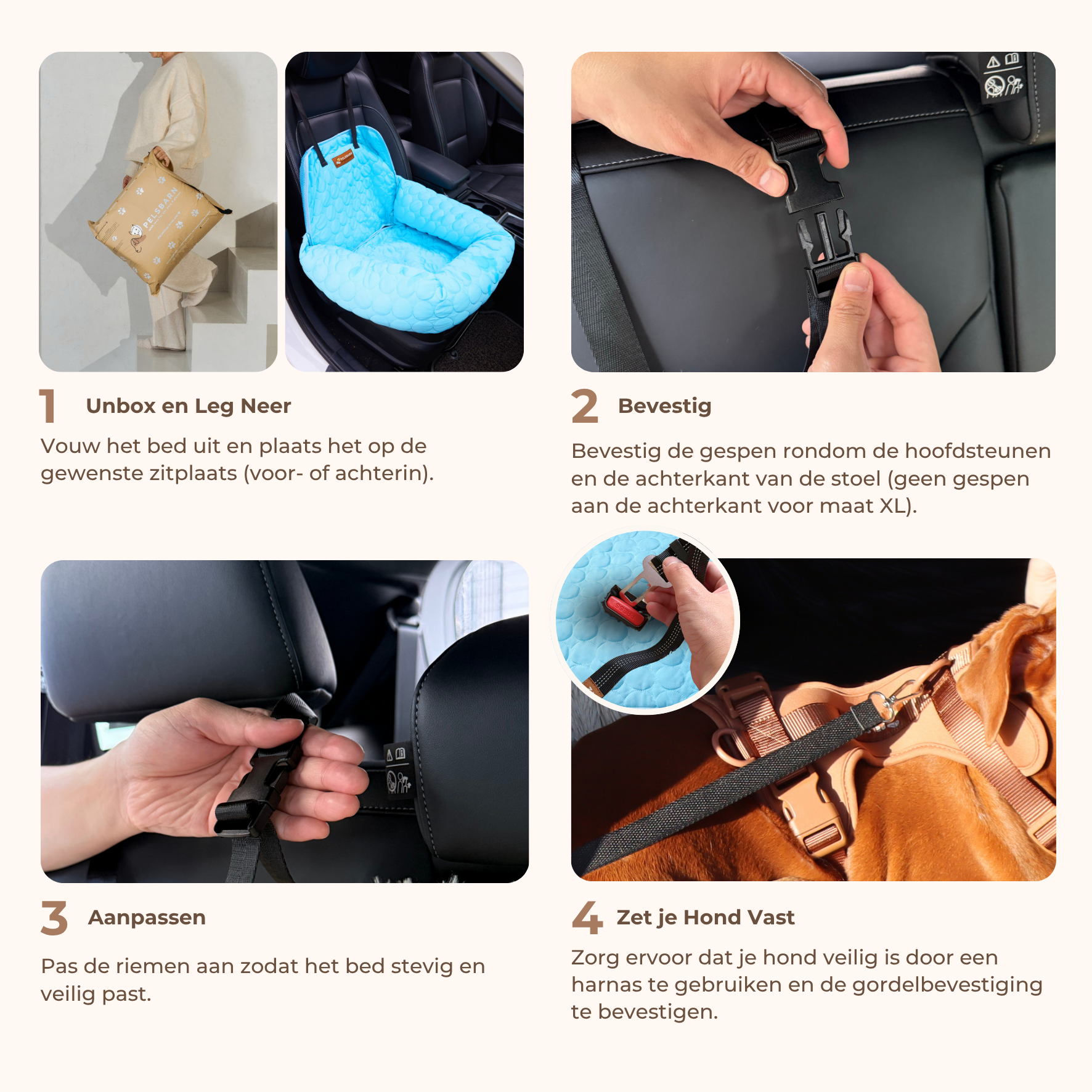 PELSBARN

1 Unbox en Leg Neer

Vouw het bed uit en plaats het op de gewenste zitplaats (voor- of achterin).

2 Bevestig

Bevestig de gespen rondom de hoofdsteunen en de achterkant van de stoel (geen gespen aan de achterkant voor maat XL).

3 Aanpassen

Pas de riemen aan zodat het bed stevig en veilig past.

4 Zet je Hond Vast

Zorg ervoor dat je hond veilig is door een harnas te gebruiken en de gordelbevestiging te bevestigen.