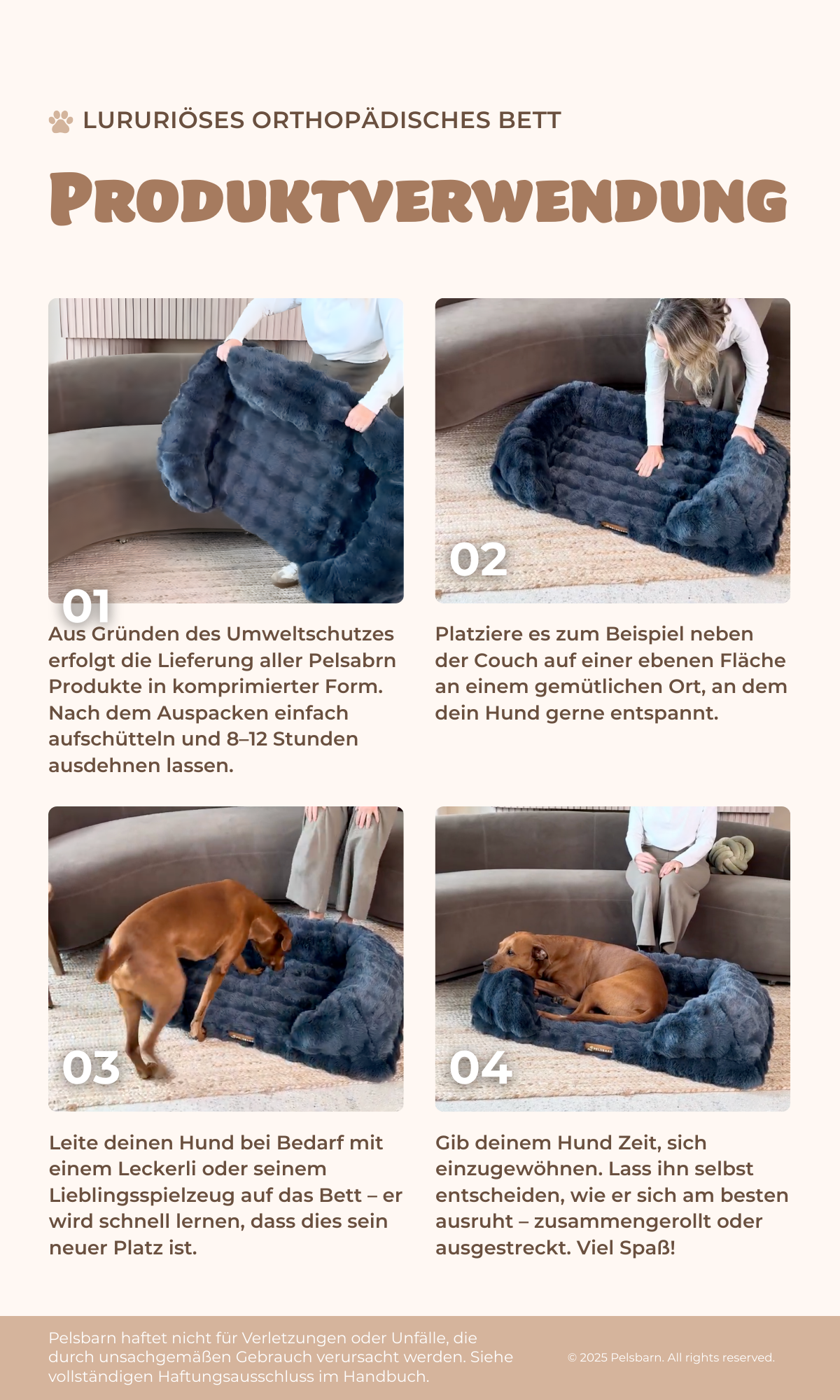 LURURIÖSES ORTHOPÄDISCHES BETT

PRODUKTVERWENDUNG

01

Aus Gründen des Umweltschutzes erfolgt die Lieferung aller Pelsabrn Produkte in komprimierter Form. Nach dem Auspacken einfach aufschütteln und 8–12 Stunden ausdehnen lassen.

02

Platziere es zum Beispiel neben der Couch auf einer ebenen Fläche an einem gemütlichen Ort, an dem dein Hund gerne entspannt.

03

Leite deinen Hund bei Bedarf mit einem Leckerli oder seinem Lieblingsspielzeug auf das Bett – er wird schnell lernen, dass dies sein neuer Platz ist.

04

Gib deinem Hund Zeit, sich einzugewöhnen. Lass ihn selbst entscheiden, wie er sich am besten ausruht – zusammengerollt oder ausgestreckt. Viel Spaß!

Pelsbarn haftet nicht für Verletzungen oder Unfälle, die durch unsachgemäßen Gebrauch verursacht werden. Siehe vollständigen Haftungsausschluss im Handbuch.

© 2025 Pelsbarn. All rights reserved.