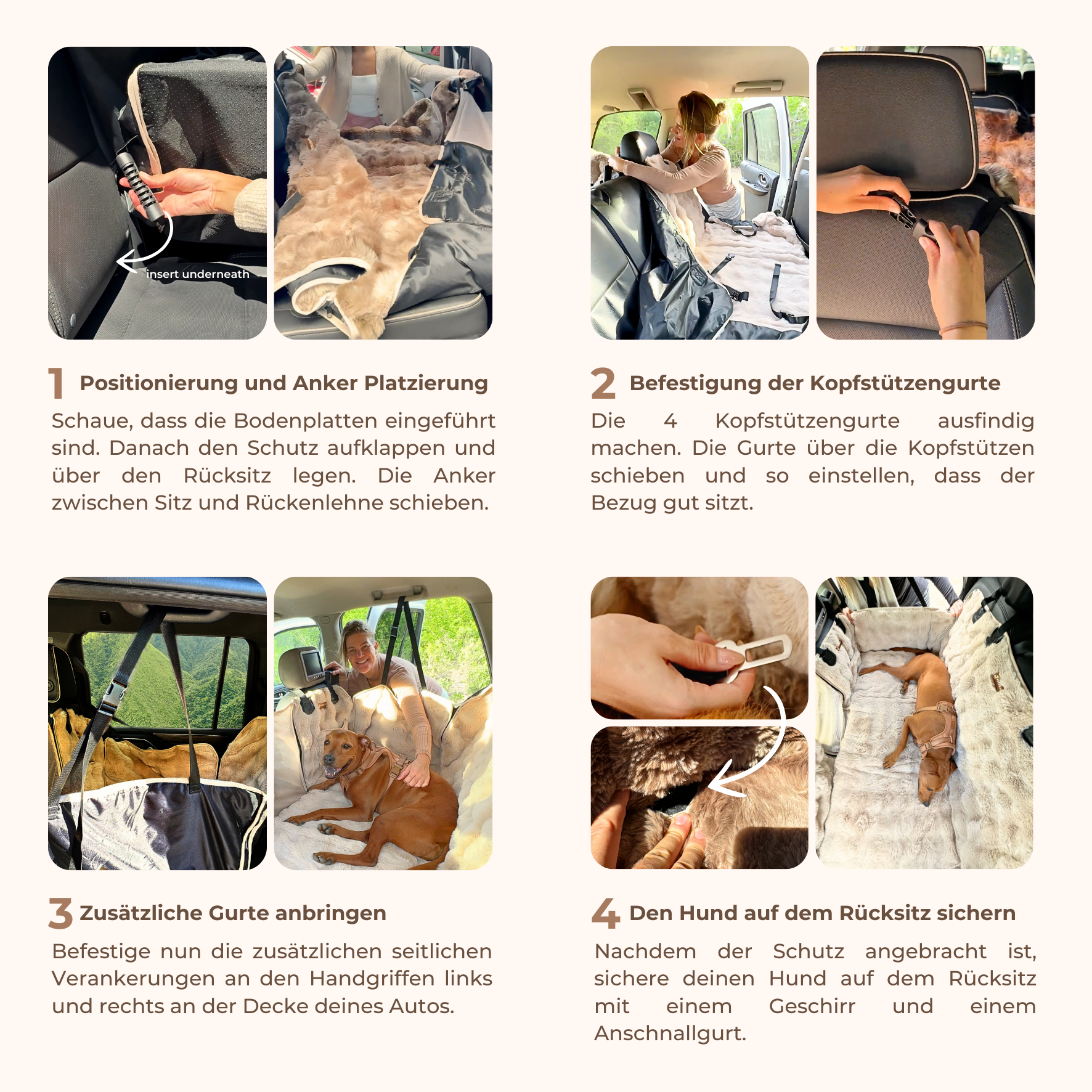 insert underneath

1 Positionierung und Anker Platzierung

Schaue, dass die Bodenplatten eingeführt sind. Danach den Schutz aufklappen und über den Rücksitz legen. Die Anker zwischen Sitz und Rückenlehne schieben.

2 Befestigung der Kopfstützengurte

Die 4 Kopfstützengurte ausfindig machen. Die Gurte über die Kopfstützen schieben und so einstellen, dass der Bezug gut sitzt.

3 Zusätzliche Gurte anbringen

Befestige nun die zusätzlichen seitlichen Verankerungen an den Handgriffen links und rechts an der Decke deines Autos.

4 Den Hund auf dem Rücksitz sichern

Nachdem der Schutz angebracht ist, sichere deinen Hund auf dem Rücksitz mit einem Geschirr und einem Anschnallgurt.