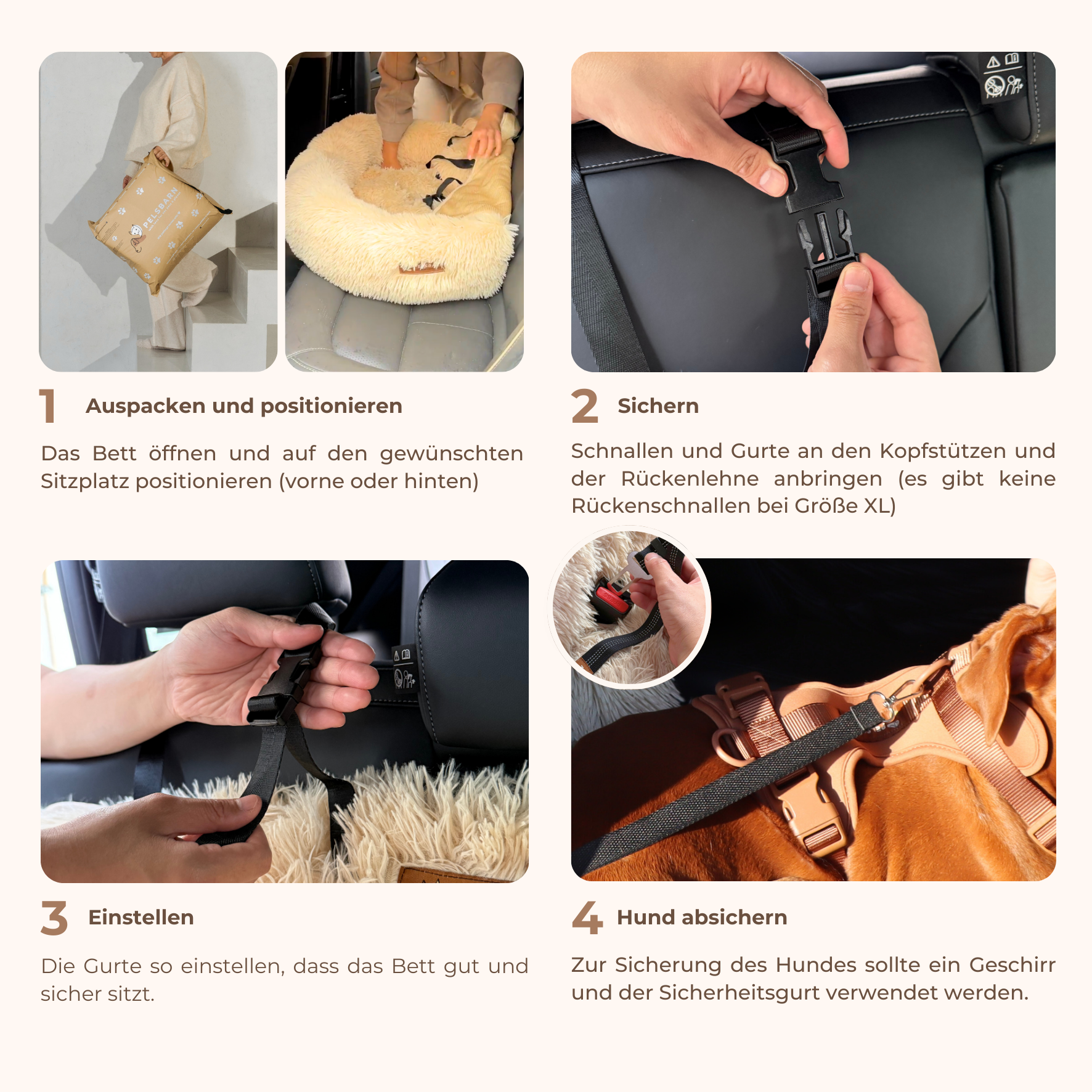 PELSBARN

1 Auspacken und positionieren

Das Bett öffnen und auf den gewünschten Sitzplatz positionieren (vorne oder hinten)

2 Sichern

Schnallen und Gurte an den Kopfstützen und der Rückenlehne anbringen (es gibt keine Rückenschnallen bei Größe XL)

3 Einstellen

Die Gurte so einstellen, dass das Bett gut und sicher sitzt.

4 Hund absichern

Zur Sicherung des Hundes sollte ein Geschirr und der Sicherheitsgurt verwendet werden.