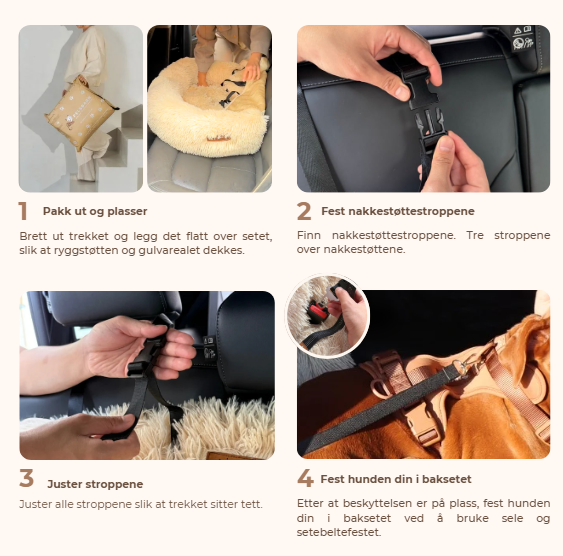 1 Pakk ut og plasser

Brett ut trekket og legg det flatt over setet, slik at ryggstøtten og gulvarealet dekkes.

2 Fest nakkestøttestroppene

Finn nakkestøttestroppene. Tre stroppene over nakkestøttene.

3 Juster stroppene

Juster alle stroppene slik at trekket sitter tett.

4 Fest hunden din i baksetet

Etter at beskyttelsen er på plass, fest hunden din i baksetet ved å bruke sele og setebeltefestet.