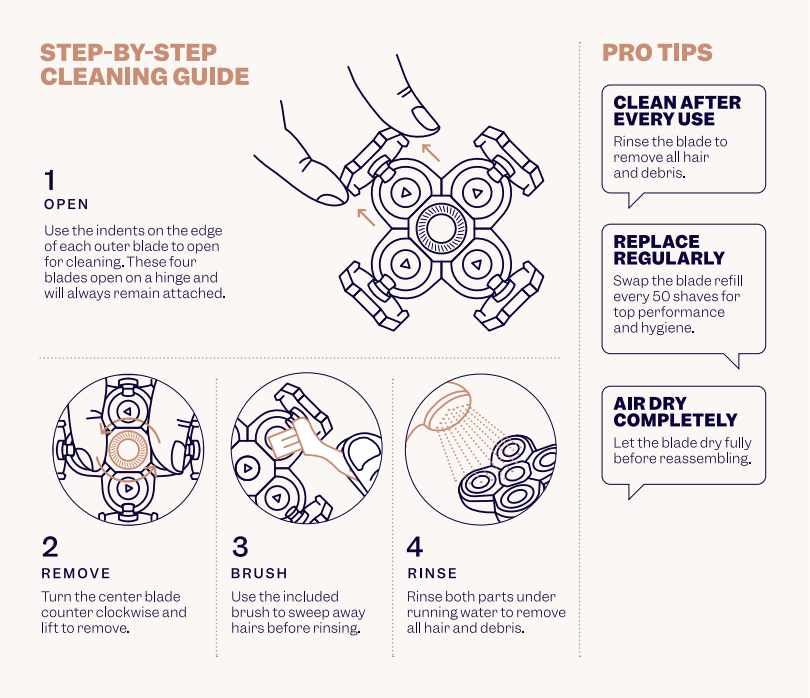 STEP-BY-STEP CLEANING GUIDE

1
OPEN

Use the indents on the edge of each outer blade to open for cleaning. These four blades open on a hinge and will always remain attached.

2
REMOVE

Turn the center blade counter clockwise and lift to remove.

3
BRUSH

Use the included brush to sweep away hairs before rinsing.

4
RINSE

Rinse both parts under running water to remove all hair and debris.

PRO TIPS

CLEAN AFTER EVERY USE

Rinse the blade to remove all hair and debris.

REPLACE REGULARLY

Swap the blade refill every 50 shaves for top performance and hygiene.

AIR DRY COMPLETELY

Let the blade dry fully before reassembling.