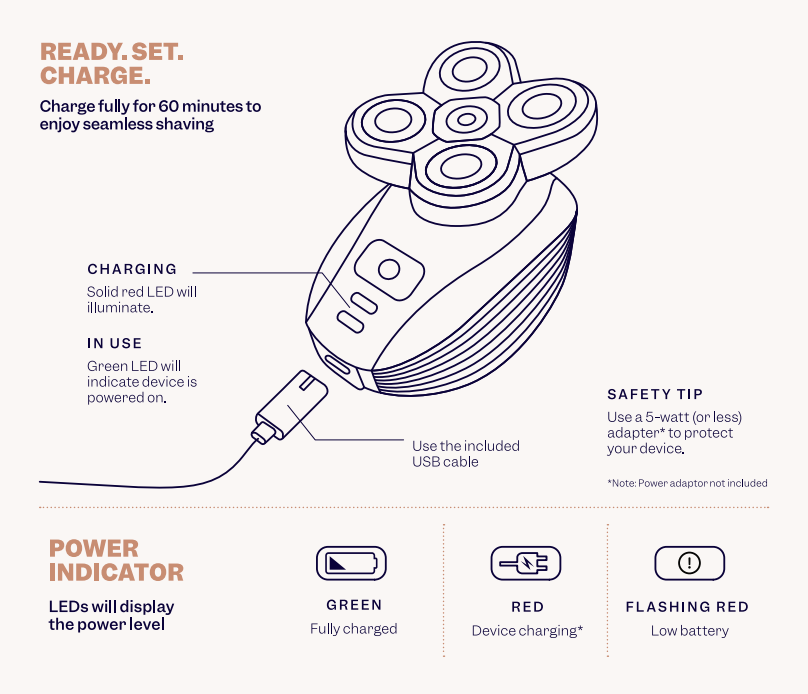 READY. SET. CHARGE.

Charge fully for 60 minutes to enjoy seamless shaving

CHARGING
Solid red LED will illuminate.

IN USE
Green LED will indicate device is powered on.

Use the included USB cable

SAFETY TIP
Use a 5-watt (or less) adapter* to protect your device.

*Note: Power adaptor not included

POWER INDICATOR

LEDs will display the power level

GREEN
Fully charged

RED
Device charging*

FLASHING RED
Low battery