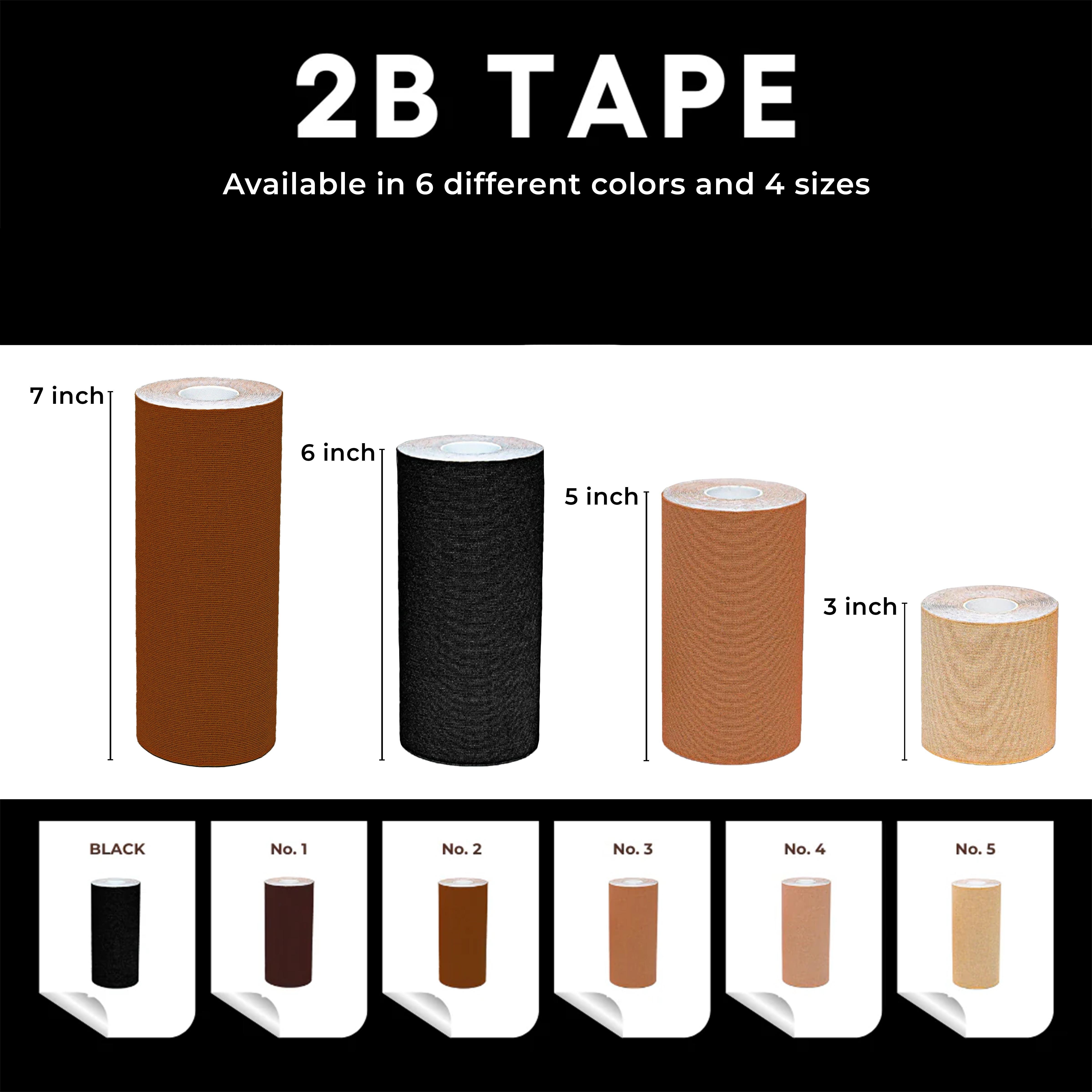 2B TAPE

Available in 6 different colors and 4 sizes

7 inch

6 inch

5 inch

3 inch

BLACK

No. 1

No. 2

No. 3

No. 4

No. 5