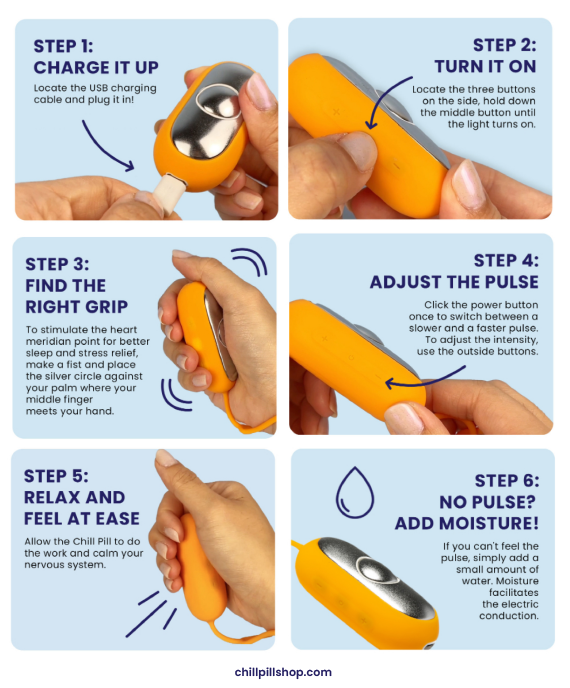 STEP 1:
CHARGE IT UP

Locate the USB charging cable and plug it in!

STEP 2:
TURN IT ON

Locate the three buttons on the side, hold down the middle button until the light turns on.

STEP 3:
FIND THE RIGHT GRIP

To stimulate the heart meridian point for better sleep and stress relief, make a fist and place the silver circle against your palm where your middle finger meets your hand.

STEP 4:
ADJUST THE PULSE

Click the power button once to switch between a slower and a faster pulse. To adjust the intensity, use the outside buttons.

STEP 5:
RELAX AND FEEL AT EASE

Allow the Chill Pill to do the work and calm your nervous system.

STEP 6:
NO PULSE?
ADD MOISTURE!

If you can't feel the pulse, simply add a small amount of water. Moisture facilitates the electric conduction.

chillpillshop.com