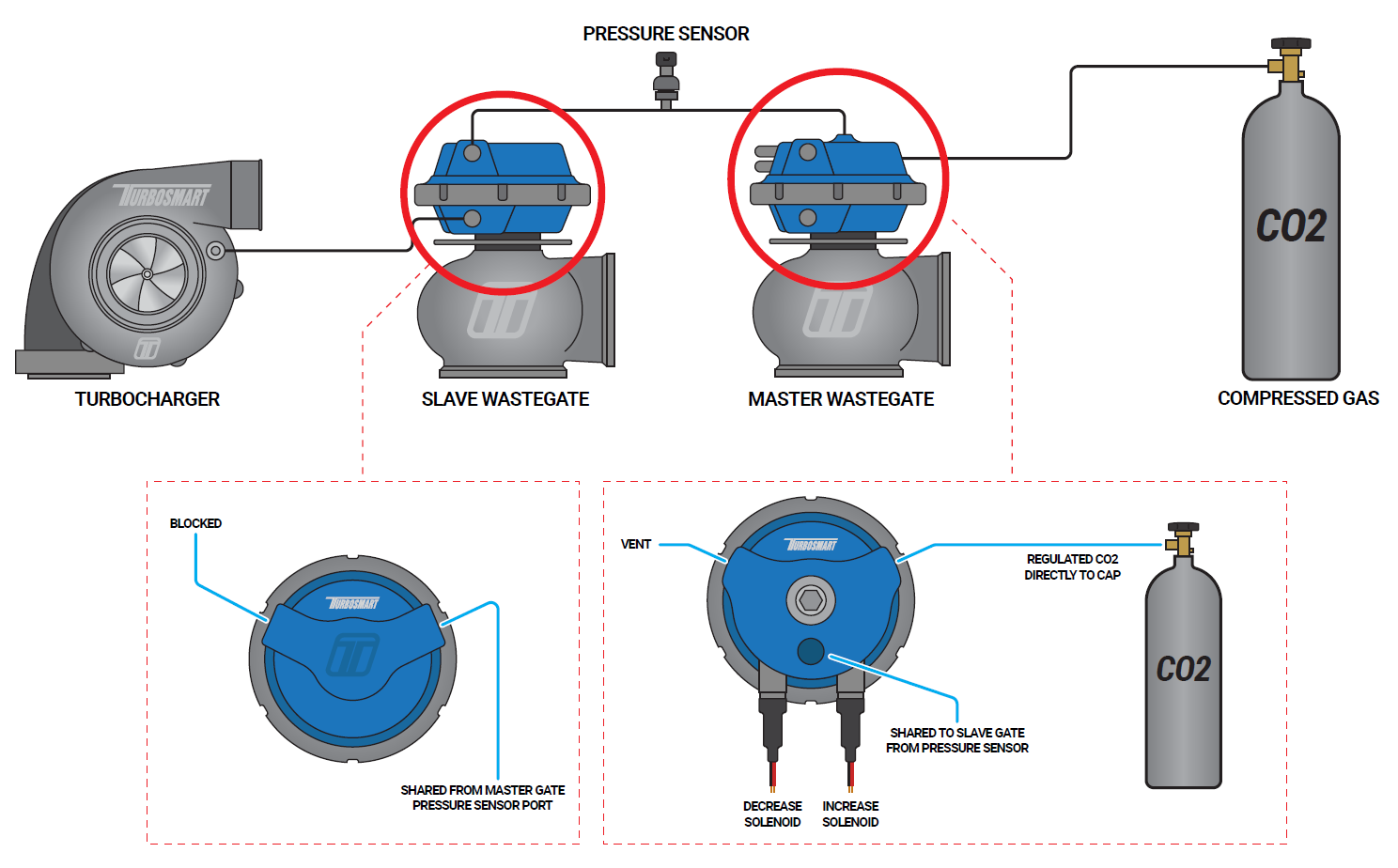 PRESSURE SENSOR

TURBOSMART

CO2

TURBOCHARGER

SLAVE WASTEGATE

MASTER WASTEGATE

COMPRESSED GAS

BLOCKED

TURBOSMART

SHARED FROM MASTER GATE PRESSURE SENSOR PORT

VENT

TURBOSMART

REGULATED CO2 DIRECTLY TO CAP

CO2

SHARED TO SLAVE GATE FROM PRESSURE SENSOR

DECREASE SOLENOID

INCREASE SOLENOID