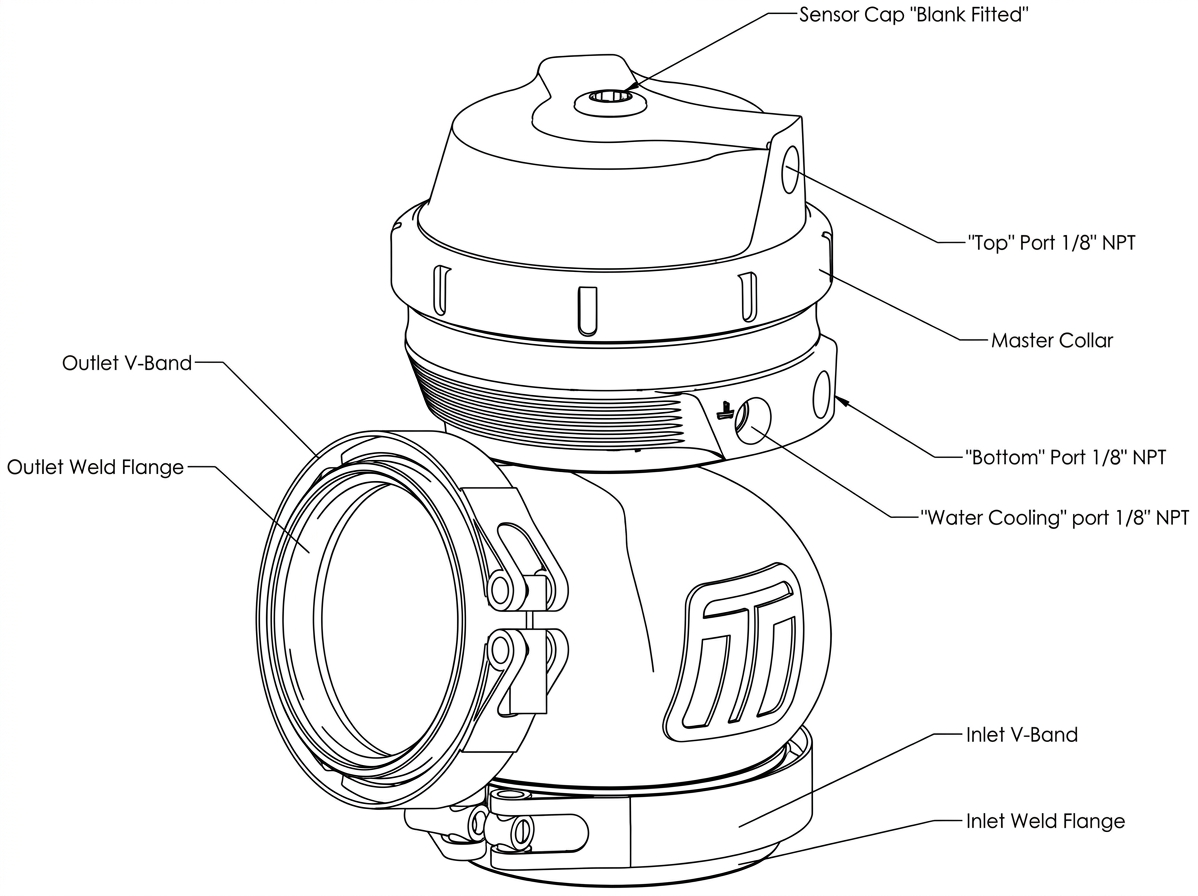 Sensor Cap "Blank Fitted"

"Top" Port 1/8" NPT

Master Collar

Outlet V-Band

Outlet Weld Flange

"Bottom" Port 1/8" NPT

"Water Cooling" port 1/8" NPT

Inlet V-Band

Inlet Weld Flange