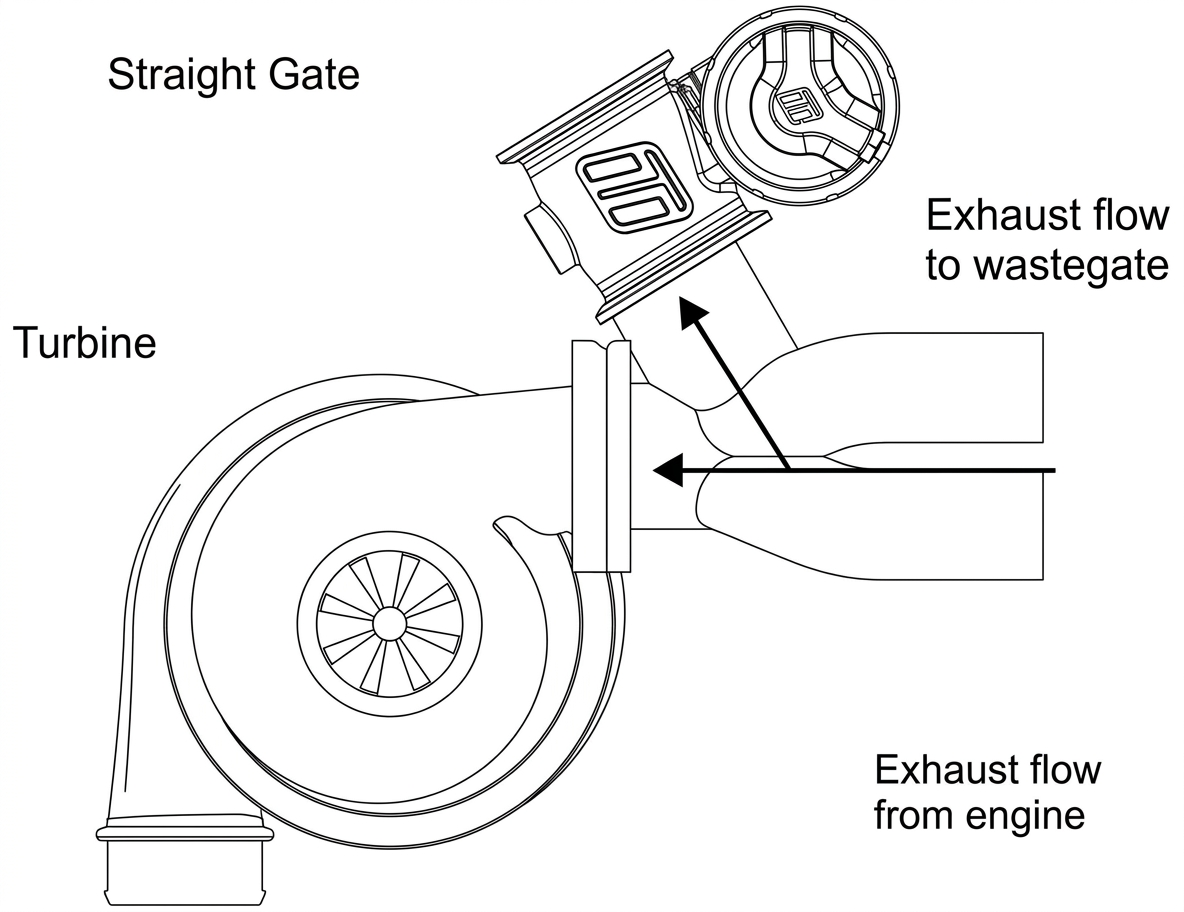 Straight Gate

Exhaust flow to wastegate

Turbine

Exhaust flow from engine