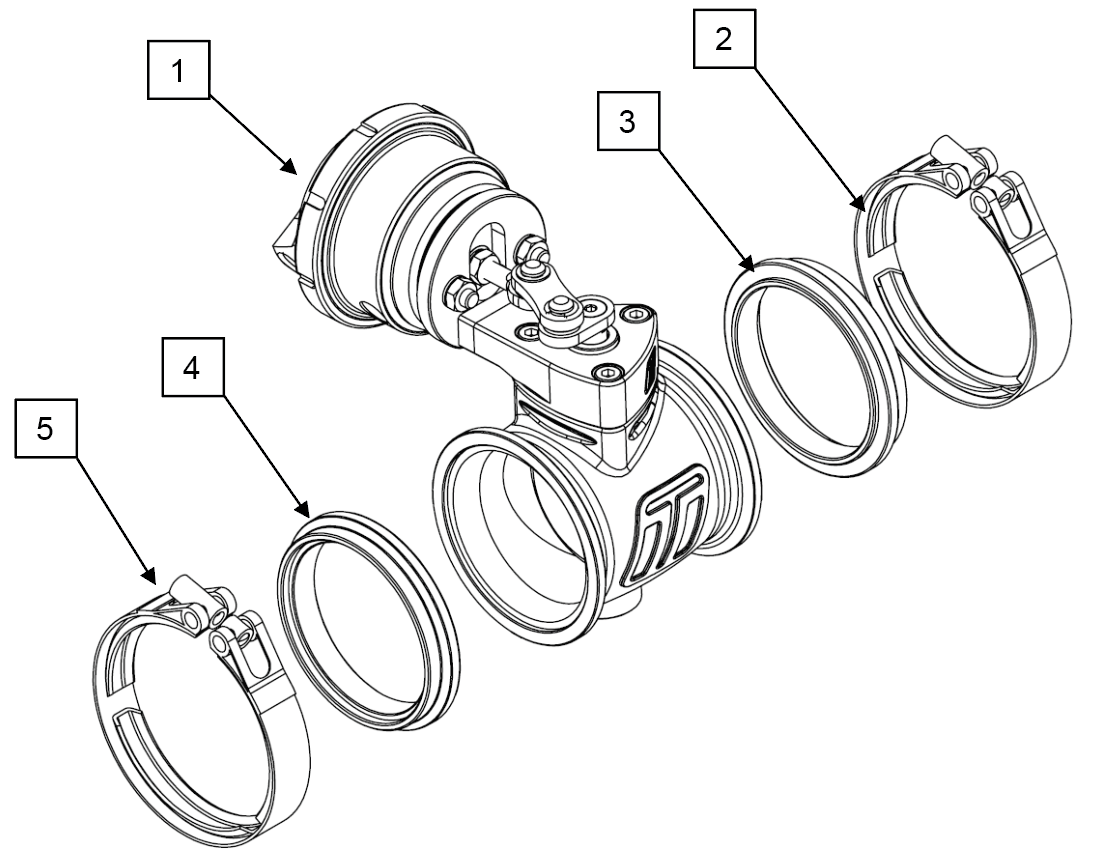 1

2

3

4

5