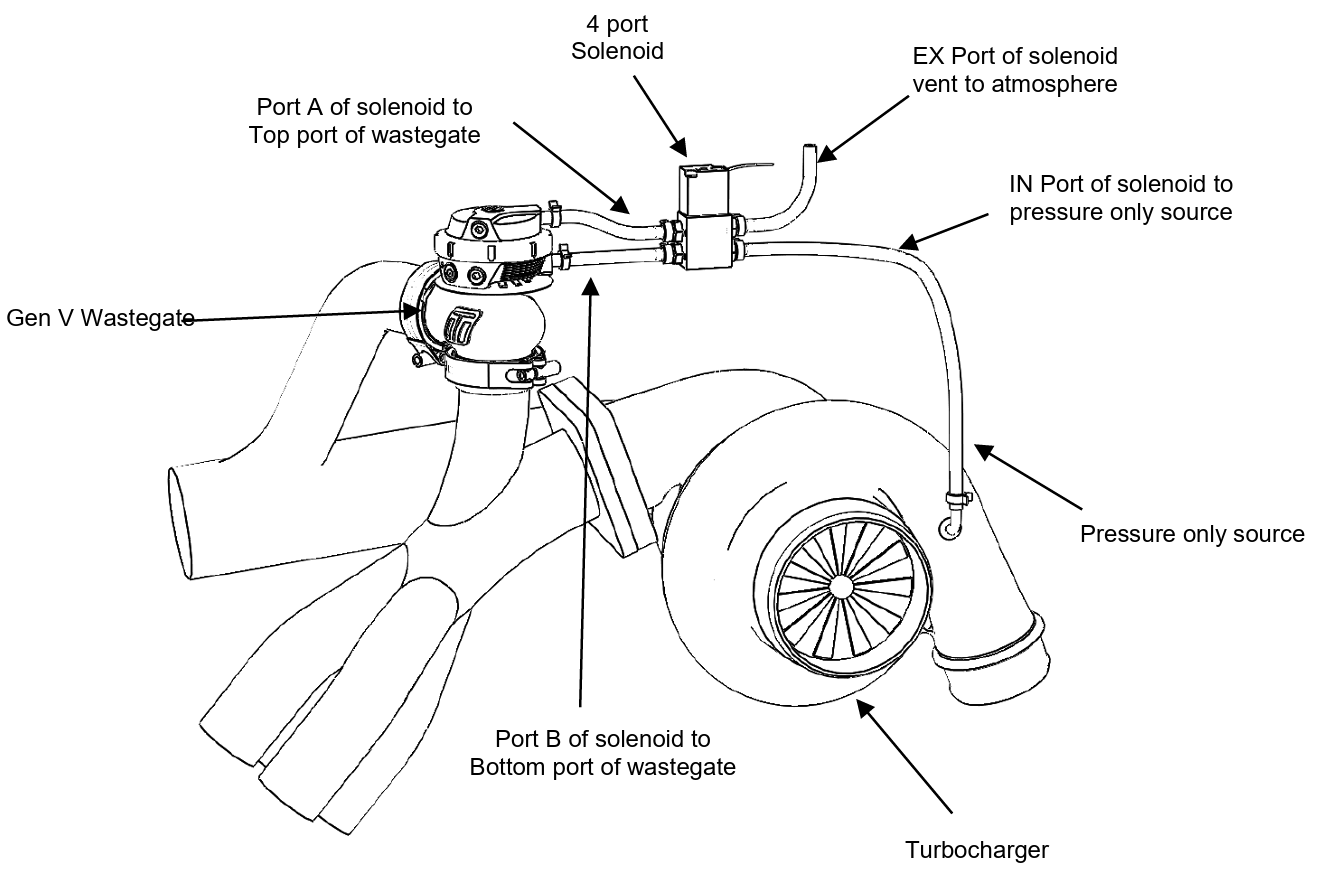 4 port
Solenoid

EX Port of solenoid
vent to atmosphere

Port A of solenoid to
Top port of wastegate

IN Port of solenoid to
pressure only source

Gen V Wastegate

Pressure only source

Port B of solenoid to
Bottom port of wastegate

Turbocharger