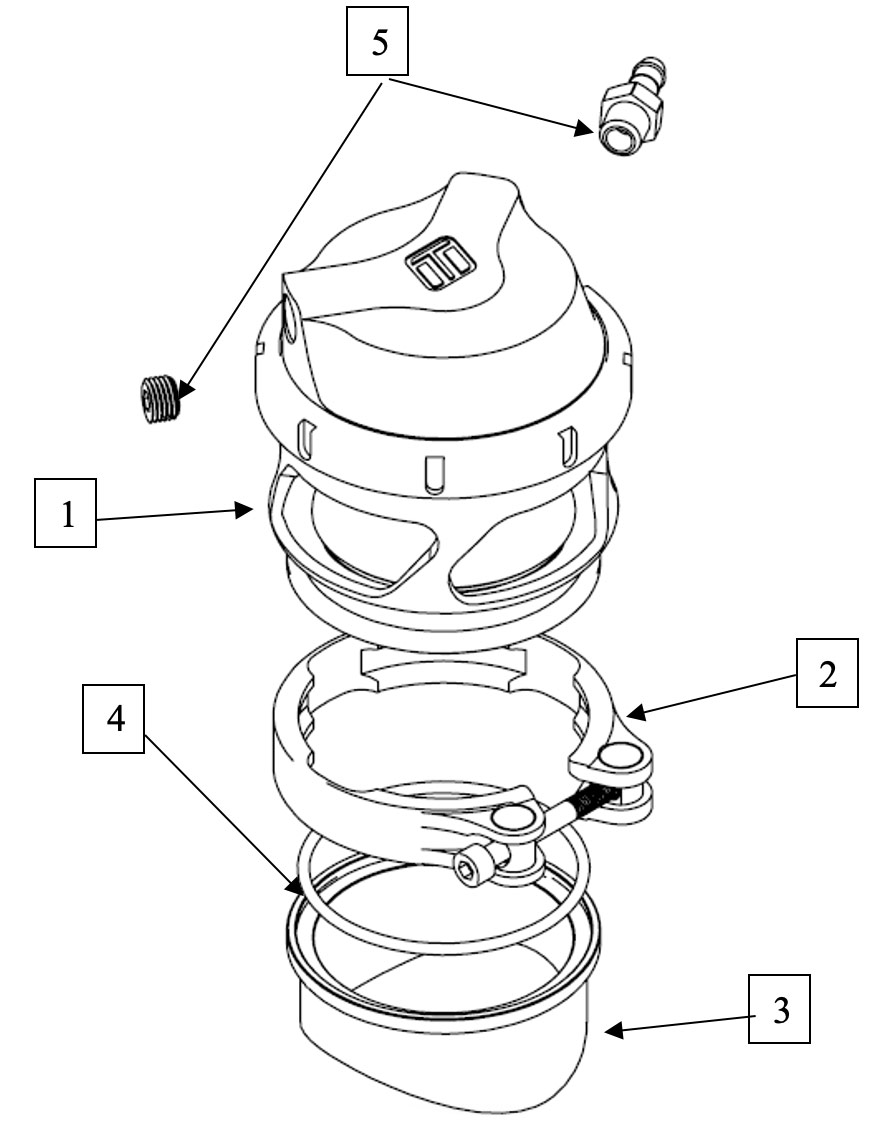 5

1

2

4

3