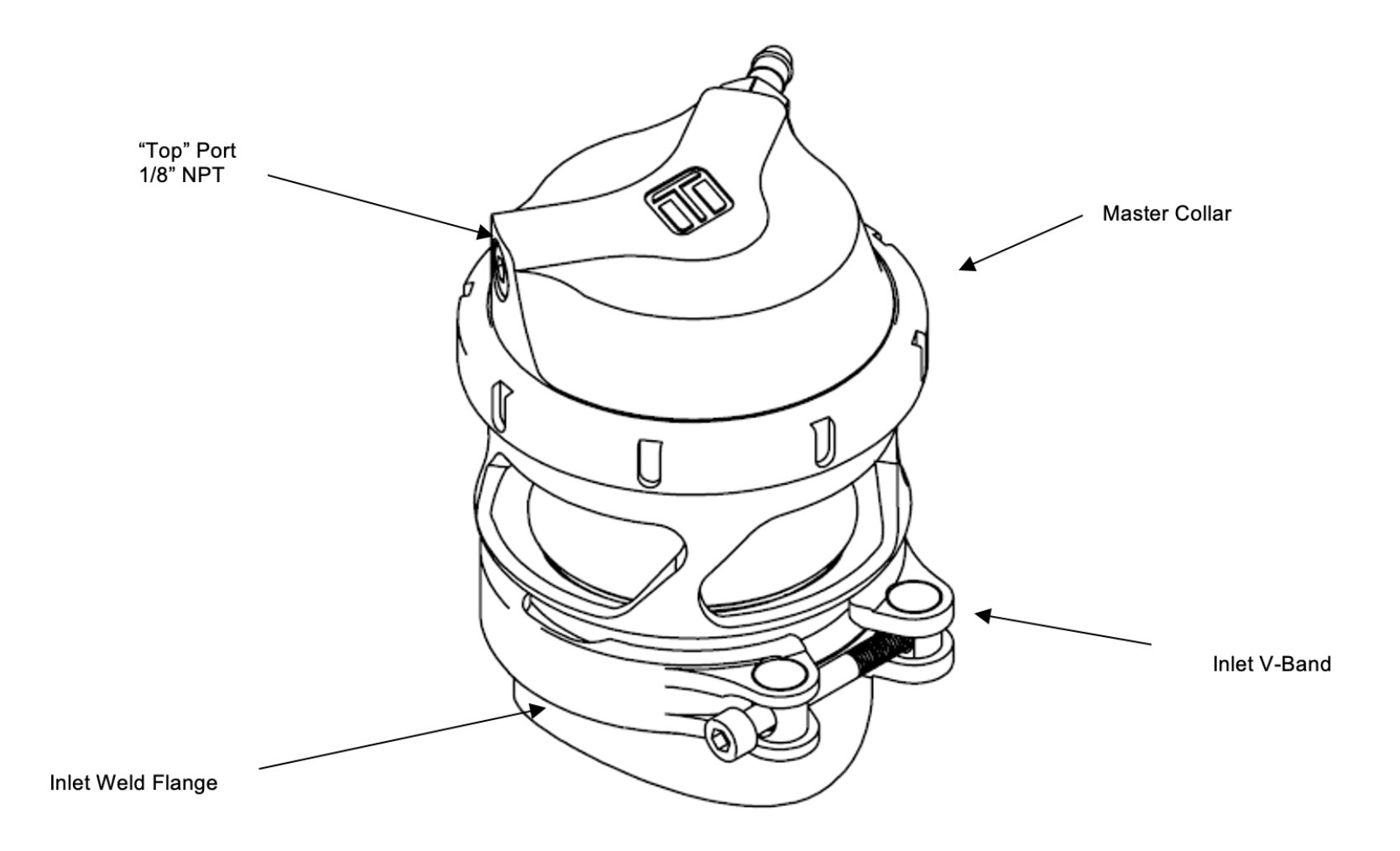 “Top” Port
1/8” NPT

Master Collar

Inlet V-Band

Inlet Weld Flange