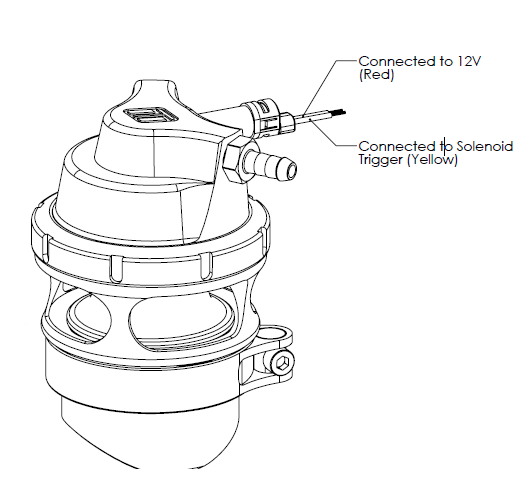 Connected to 12V
(Red)

Connected to Solenoid
Trigger (Yellow)